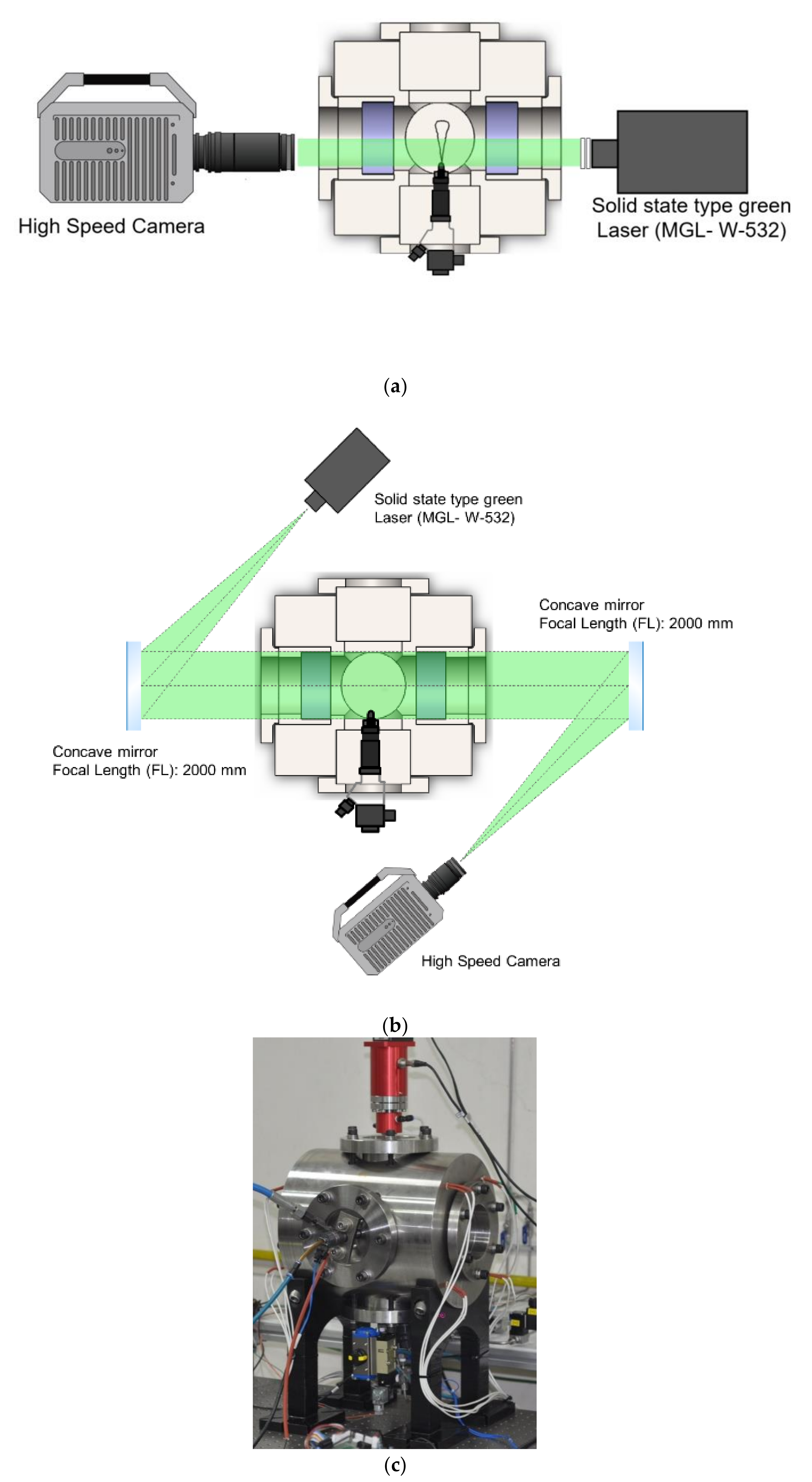 High Speed Camera

Solid state type green Laser (MGL- W-532)

(a)

Solid state type green Laser (MGL- W-532)

Concave mirror
Focal Length (FL): 2000 mm

Concave mirror
Focal Length (FL): 2000 mm

High Speed Camera

(b)

(c)