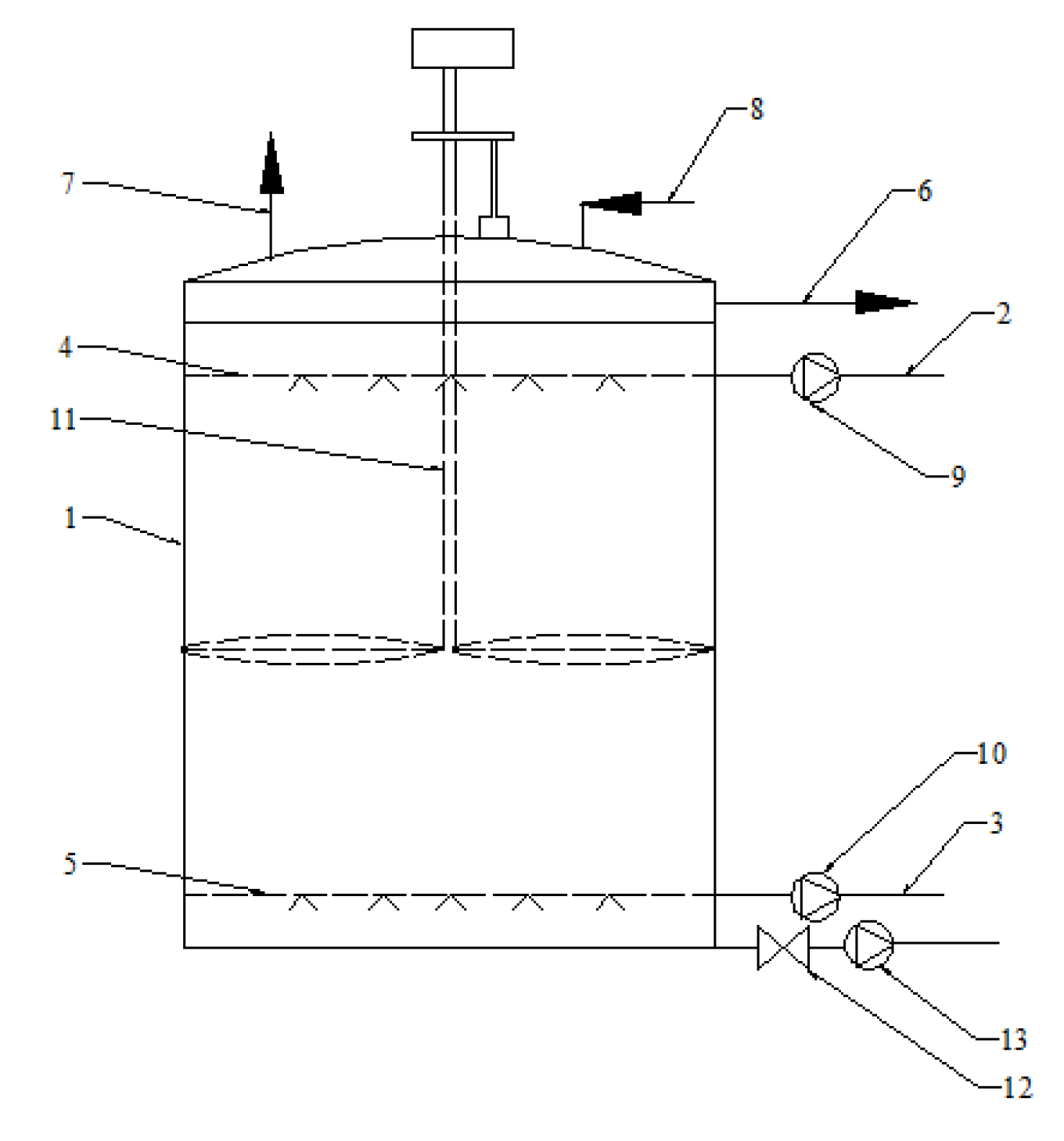 8
7
6
2
4
11
9
1
10
3
5
13
12