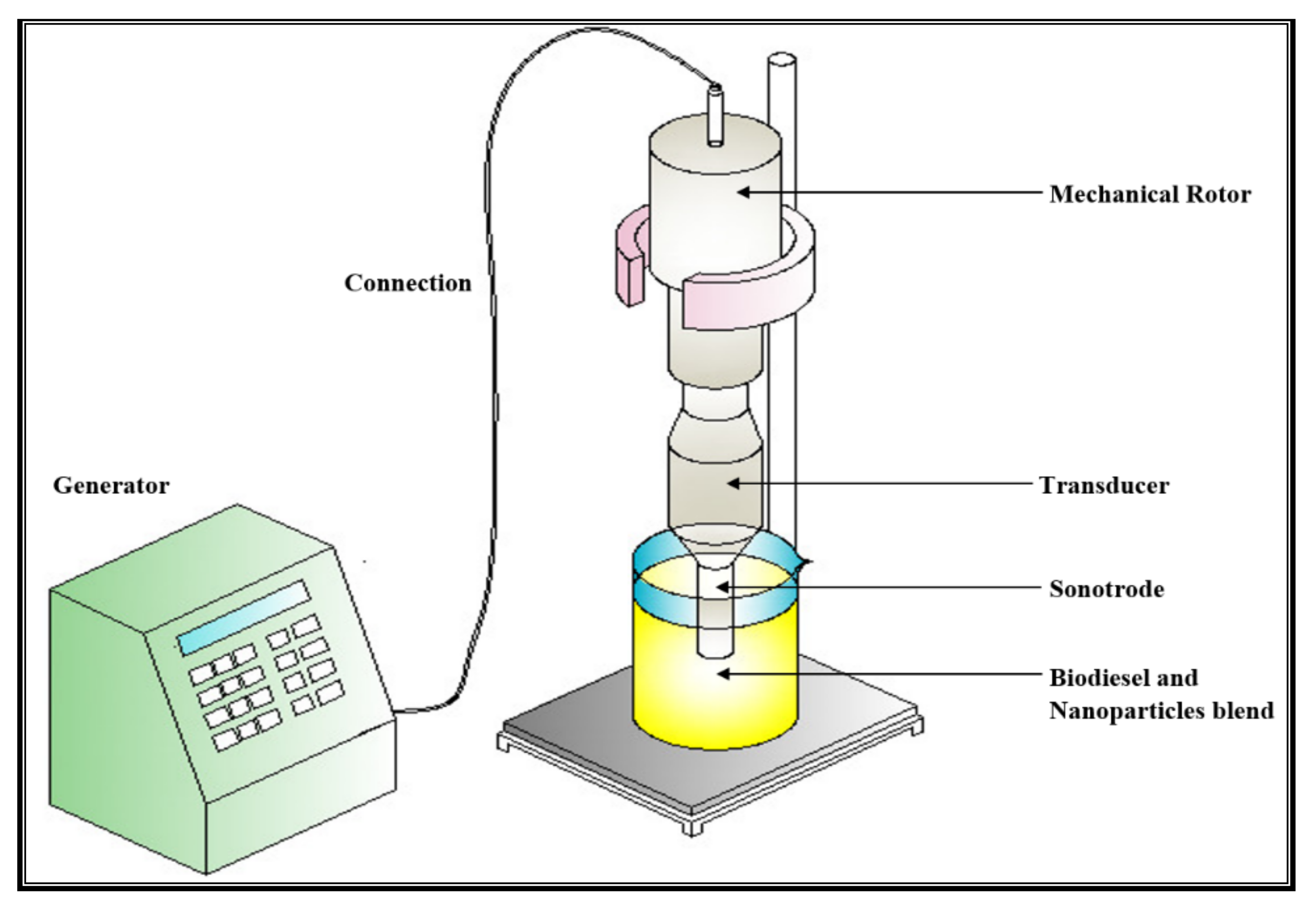 Mechanical Rotor

Connection

Generator

Transducer

Sonotrode

Biodiesel and Nanoparticles blend