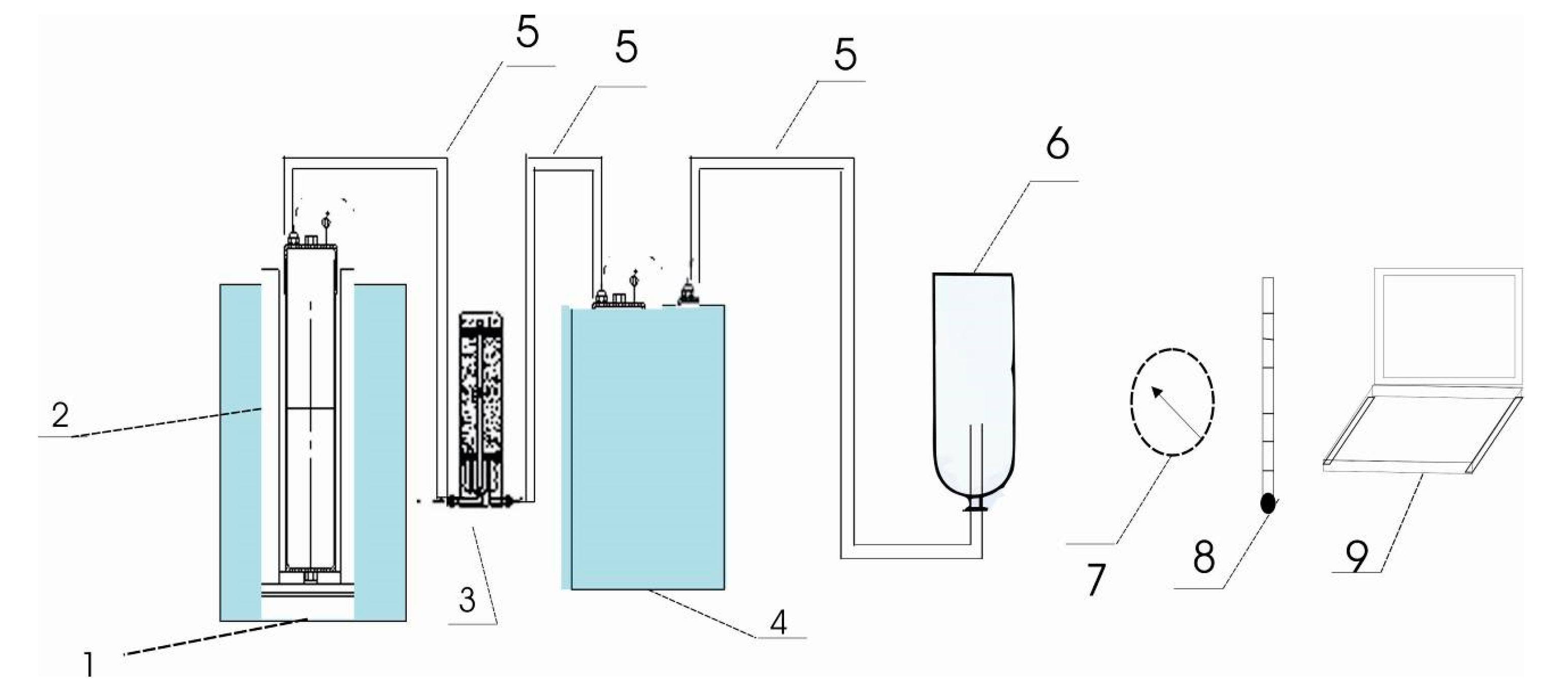 5
5
5
6
2
3
4
7
8
9
1