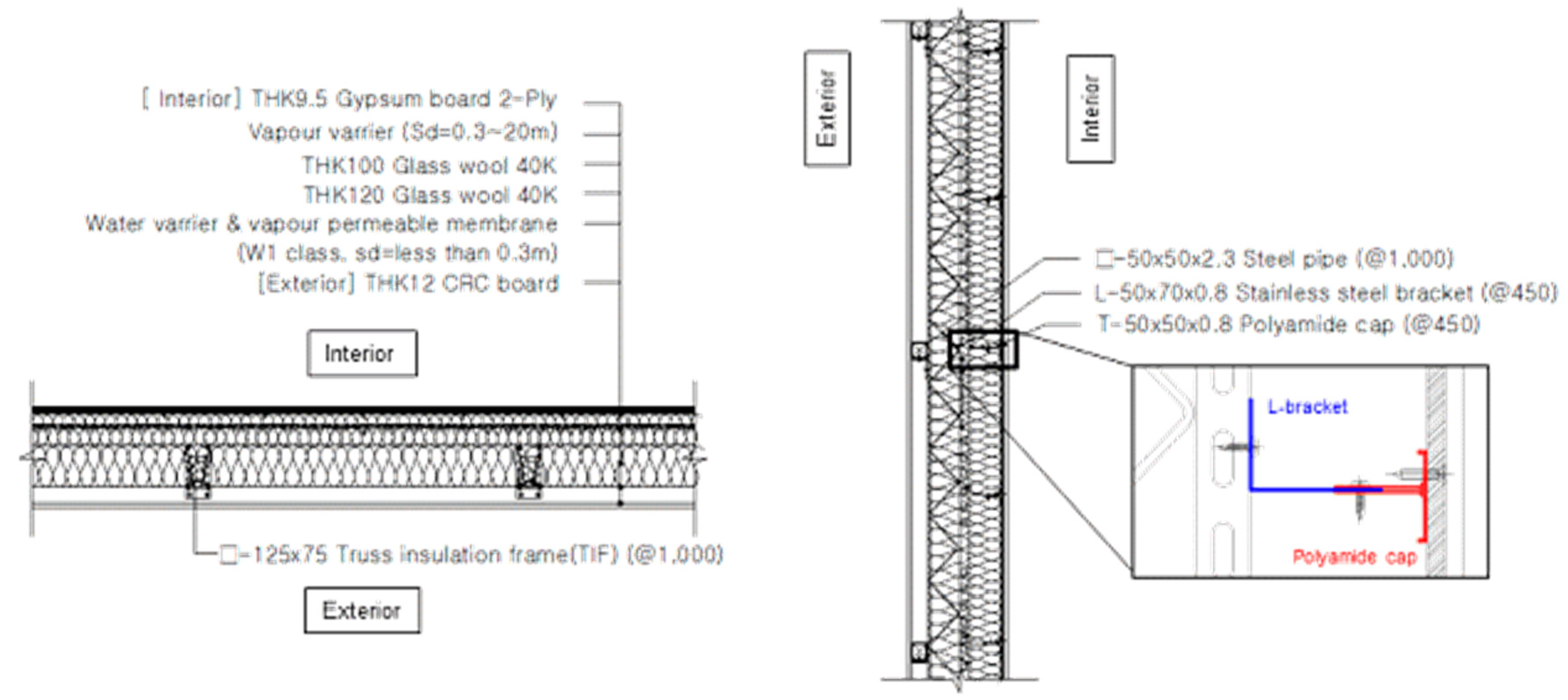 [ Interior] THK9.5 Gypsum board 2-Ply
Vapour varrier (Sd=0.3~20m)
THK100 Glass wool 40K
THK120 Glass wool 40K
Water varrier & vapour permeable membrane
(W1 class, sd=less than 0.3m)
[Exterior] THK12 CRC board

Interior

□-125x75 Truss insulation frame(TIF) (@1,000)

Exterior

Exterior

Interior

□-50x50x2.3 Steel pipe (@1,000)
L-50x70x0.8 Stainless steel bracket (@450)
T-50x50x0.8 Polyamide cap (@450)

L-bracket

Polyamide cap