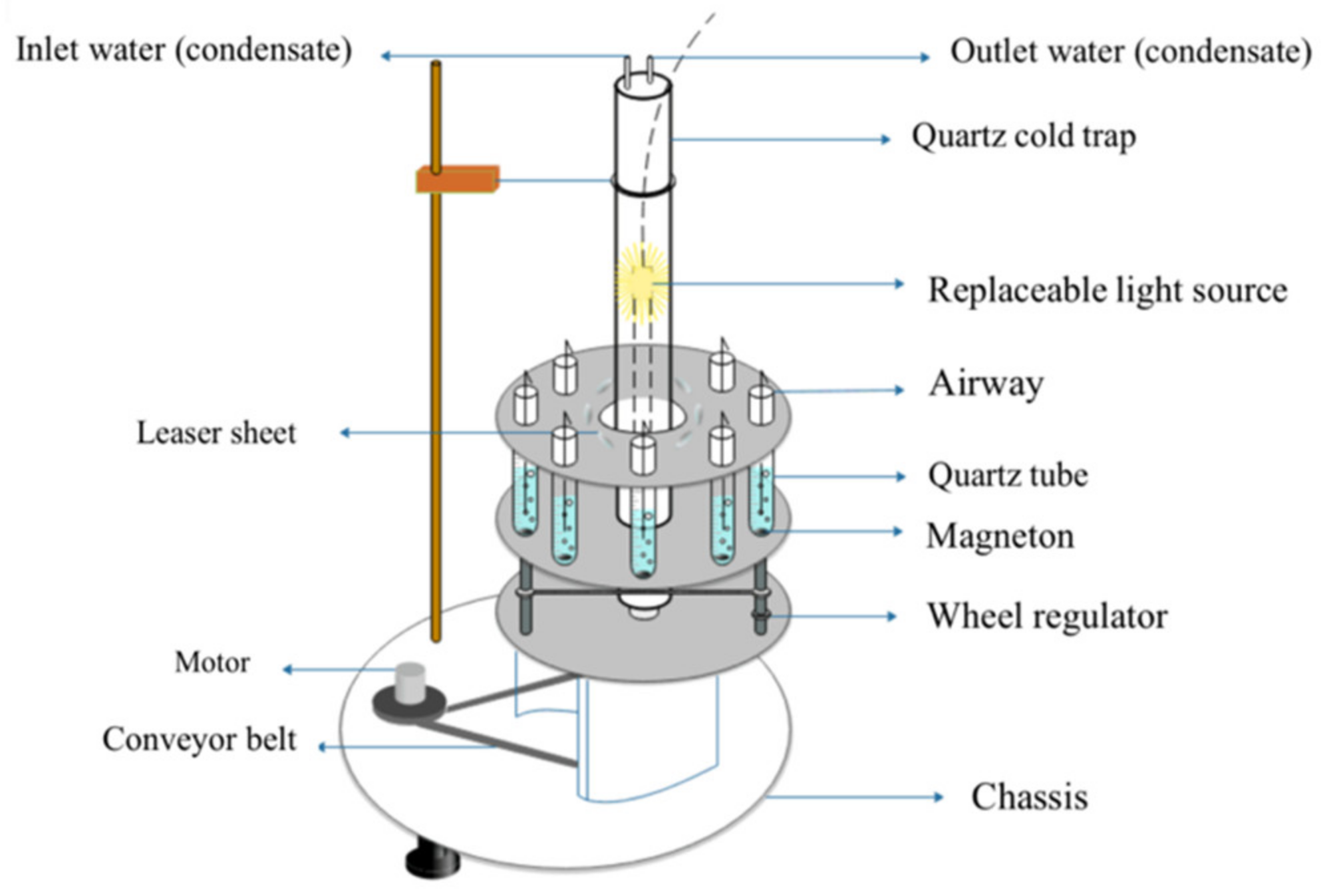 Inlet water (condensate)
Outlet water (condensate)
Quartz cold trap
Replaceable light source
Airway
Leaser sheet
Quartz tube
Magneton
Wheel regulator
Motor
Conveyor belt
Chassis