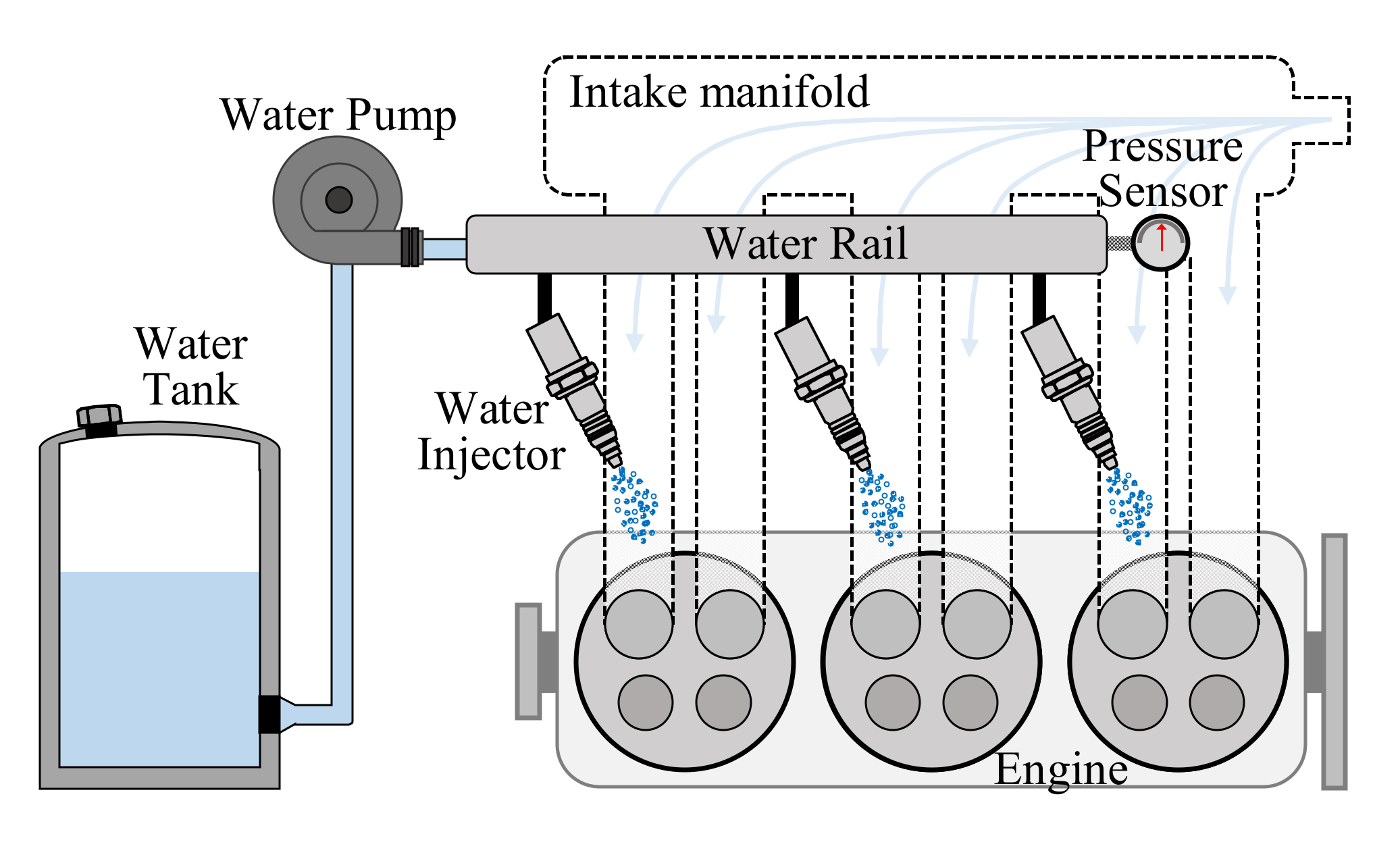 Intake manifold

Water Pump

Pressure Sensor

Water Rail

Water Tank

Water Injector

Engine