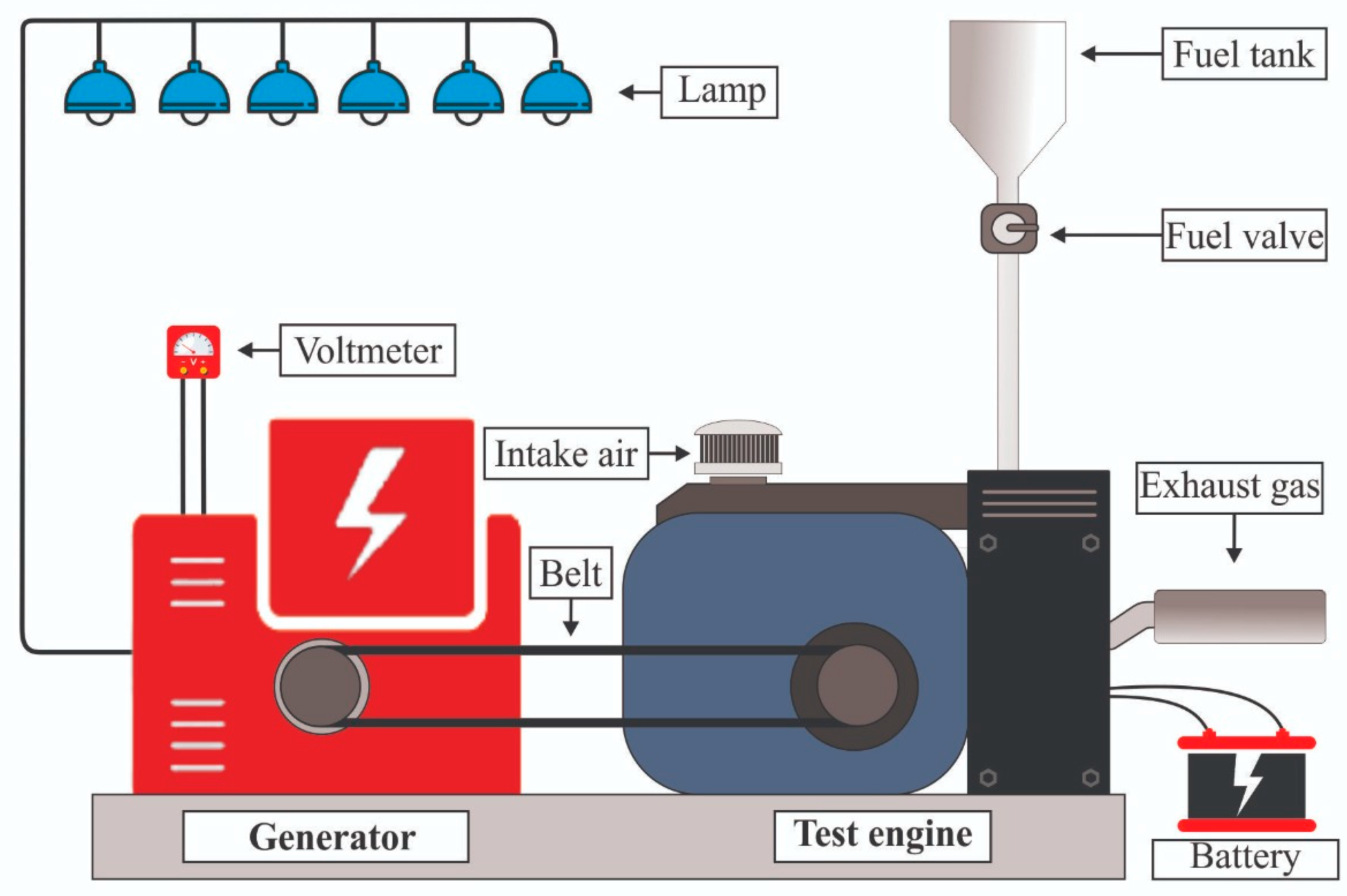 Lamp

Fuel tank

Fuel valve

Voltmeter

- V +

Intake air

Exhaust gas

Belt

Generator

Test engine

Battery