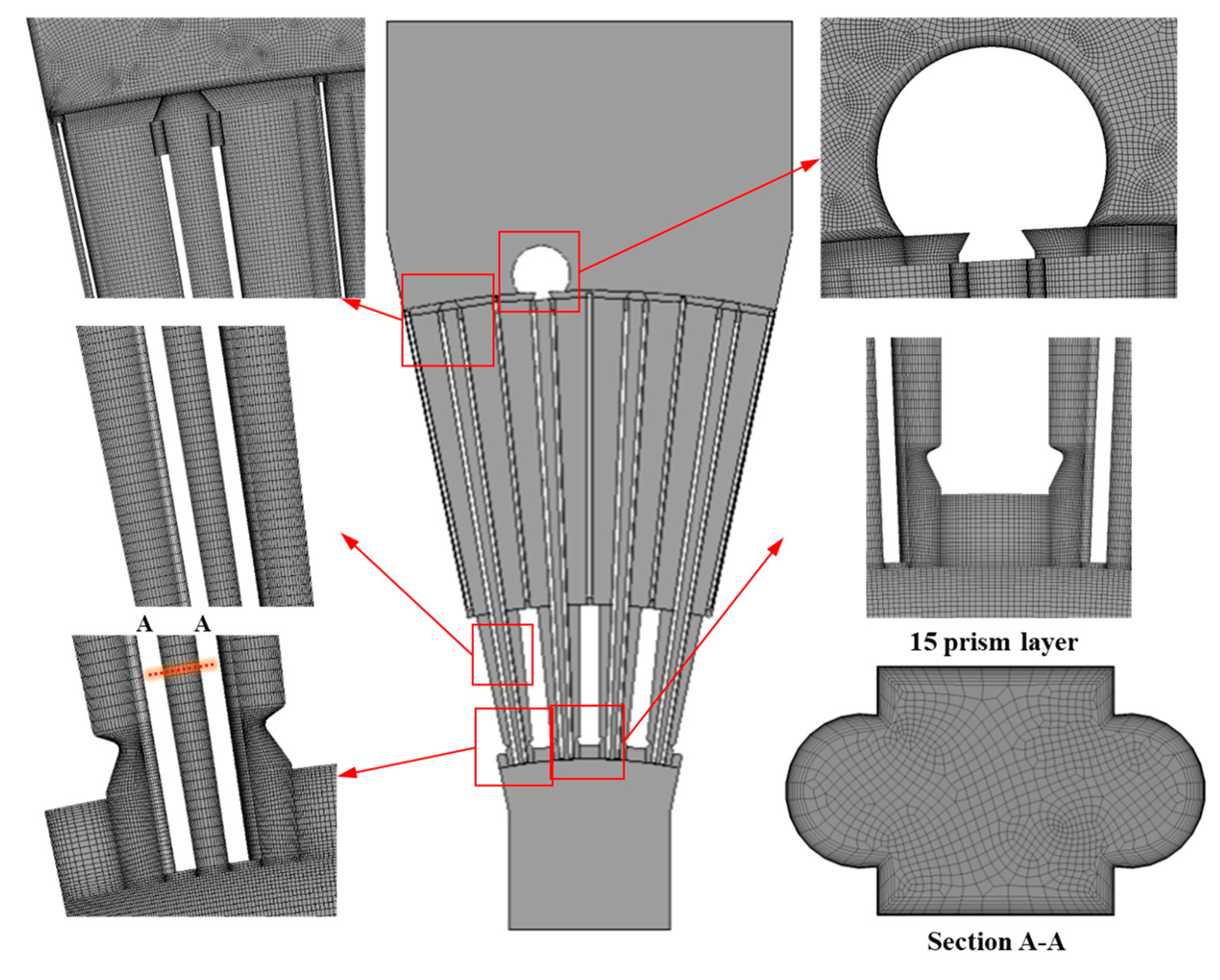 A A

15 prism layer

Section A-A