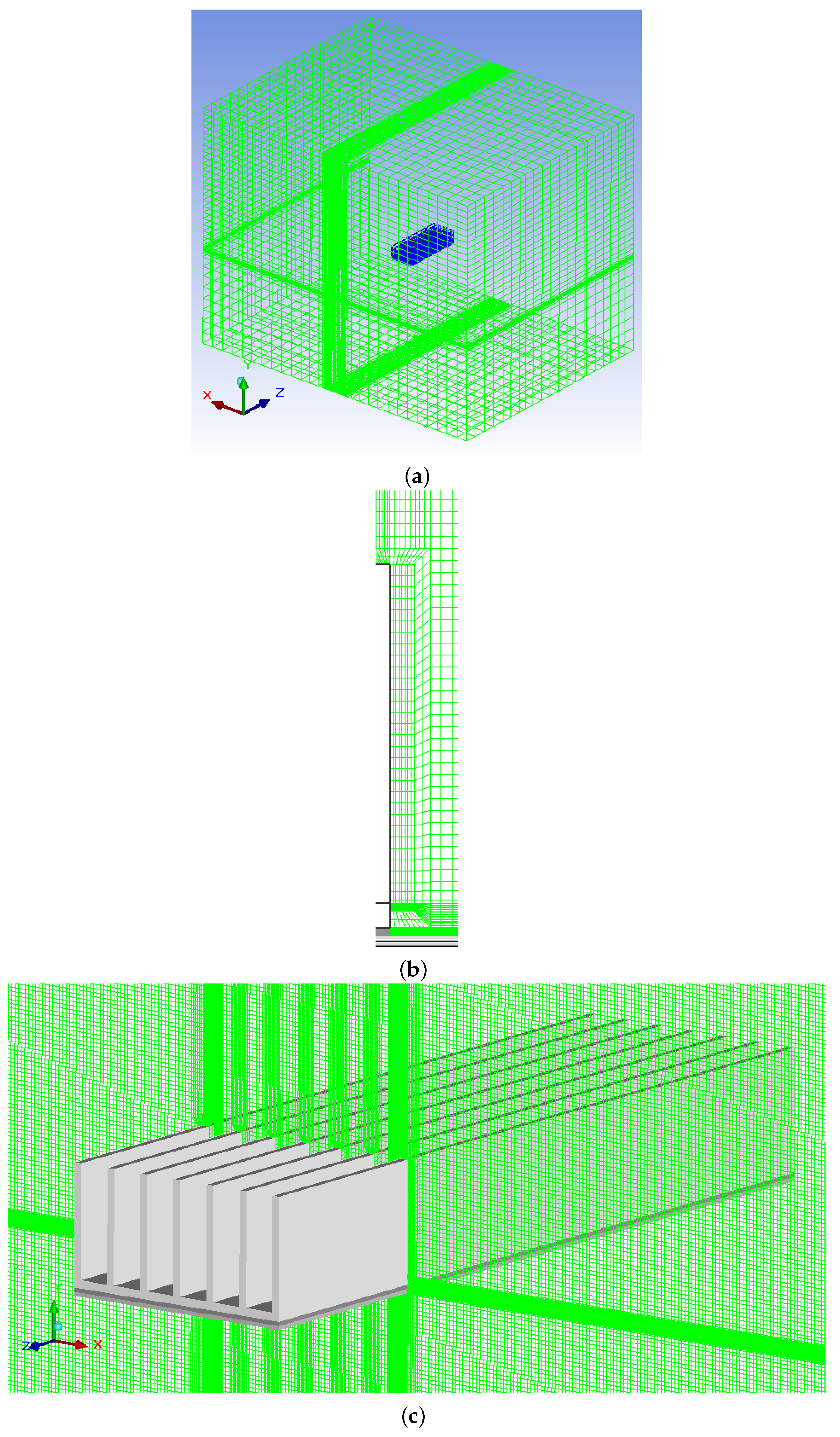 Y
X
Z
(a)
(b)
Y
Z
X
(c)