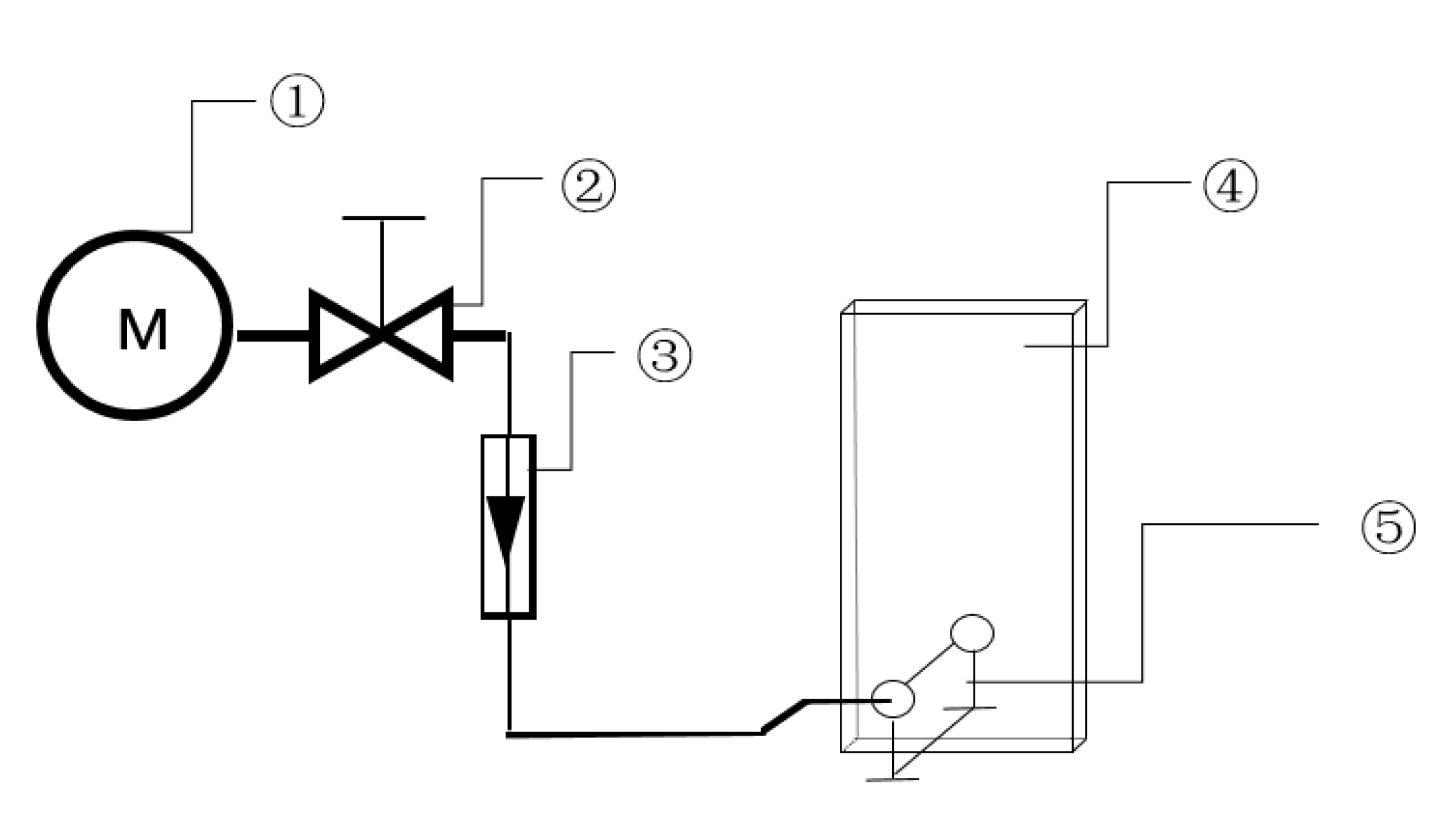 ①
②
M
③
④
⑤