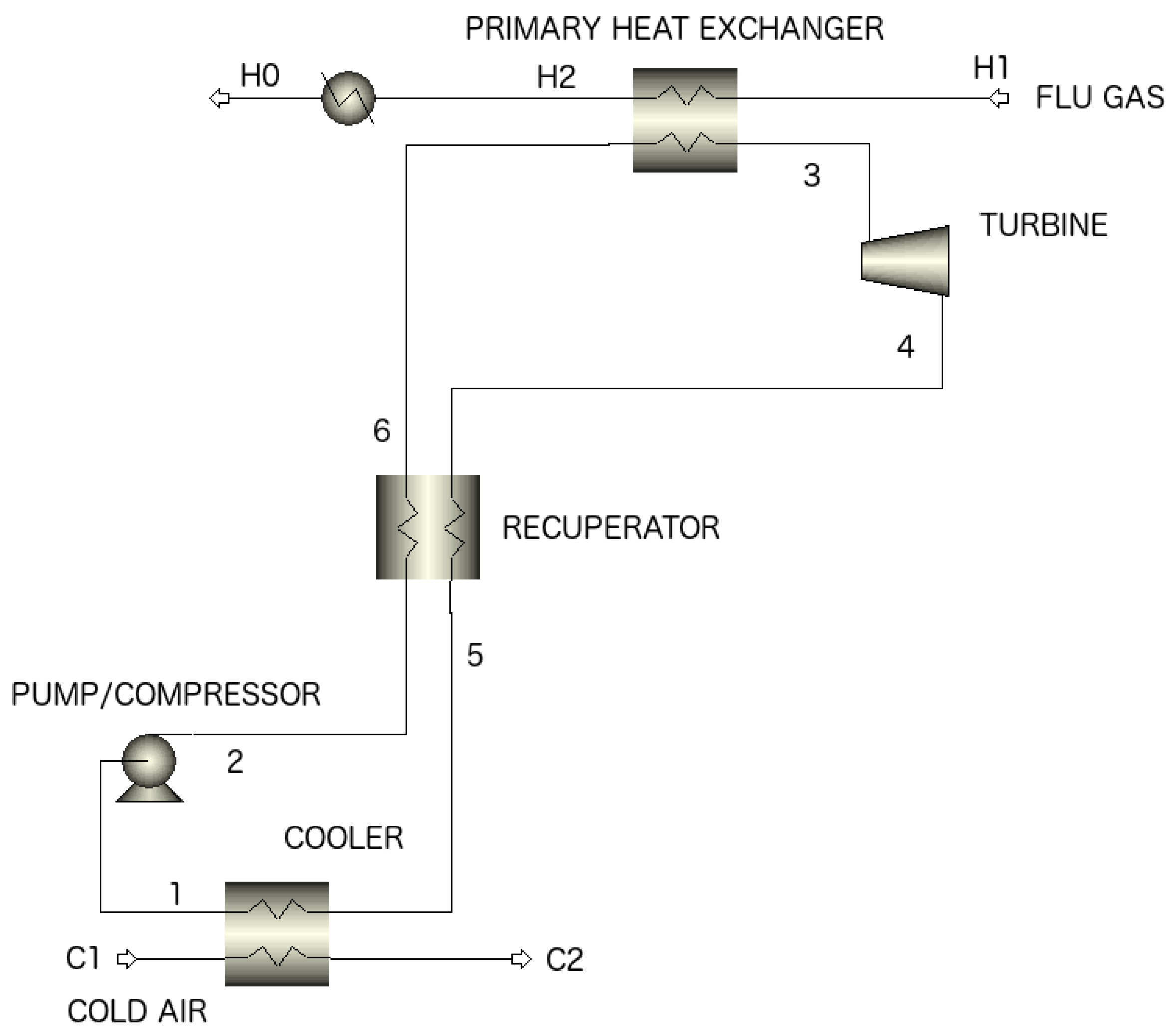 PRIMARY HEAT EXCHANGER

H0

H2

H1

FLU GAS

3

TURBINE

4

6

RECUPERATOR

5

PUMP/COMPRESSOR

2

COOLER

1

C1

C2

COLD AIR