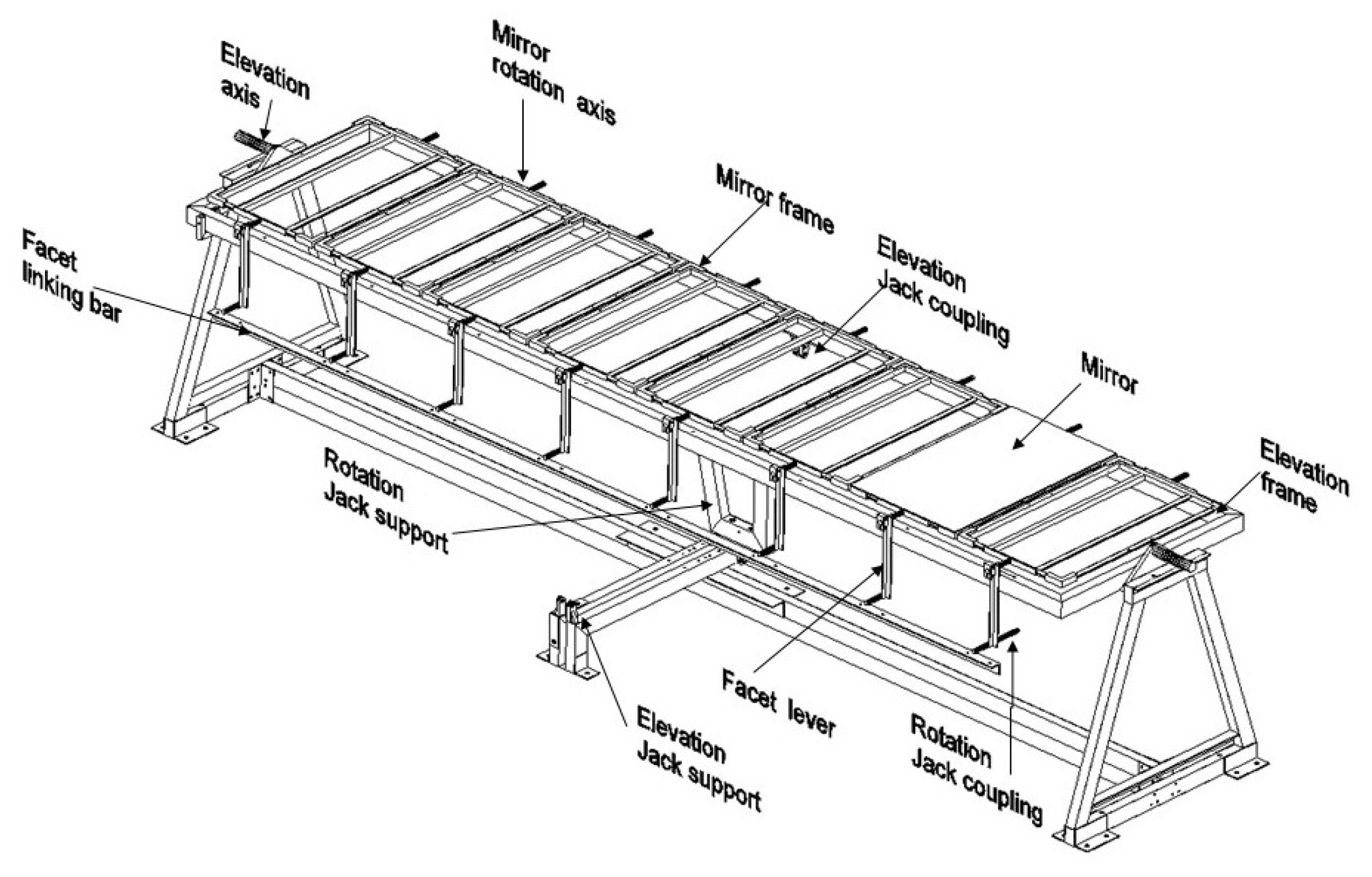 Elevation axis

Mirror rotation axis

Mirror frame

Facet linking bar

Elevation Jack coupling

Mirror

Elevation frame

Rotation Jack support

Facet lever

Elevation Jack support

Rotation Jack coupling