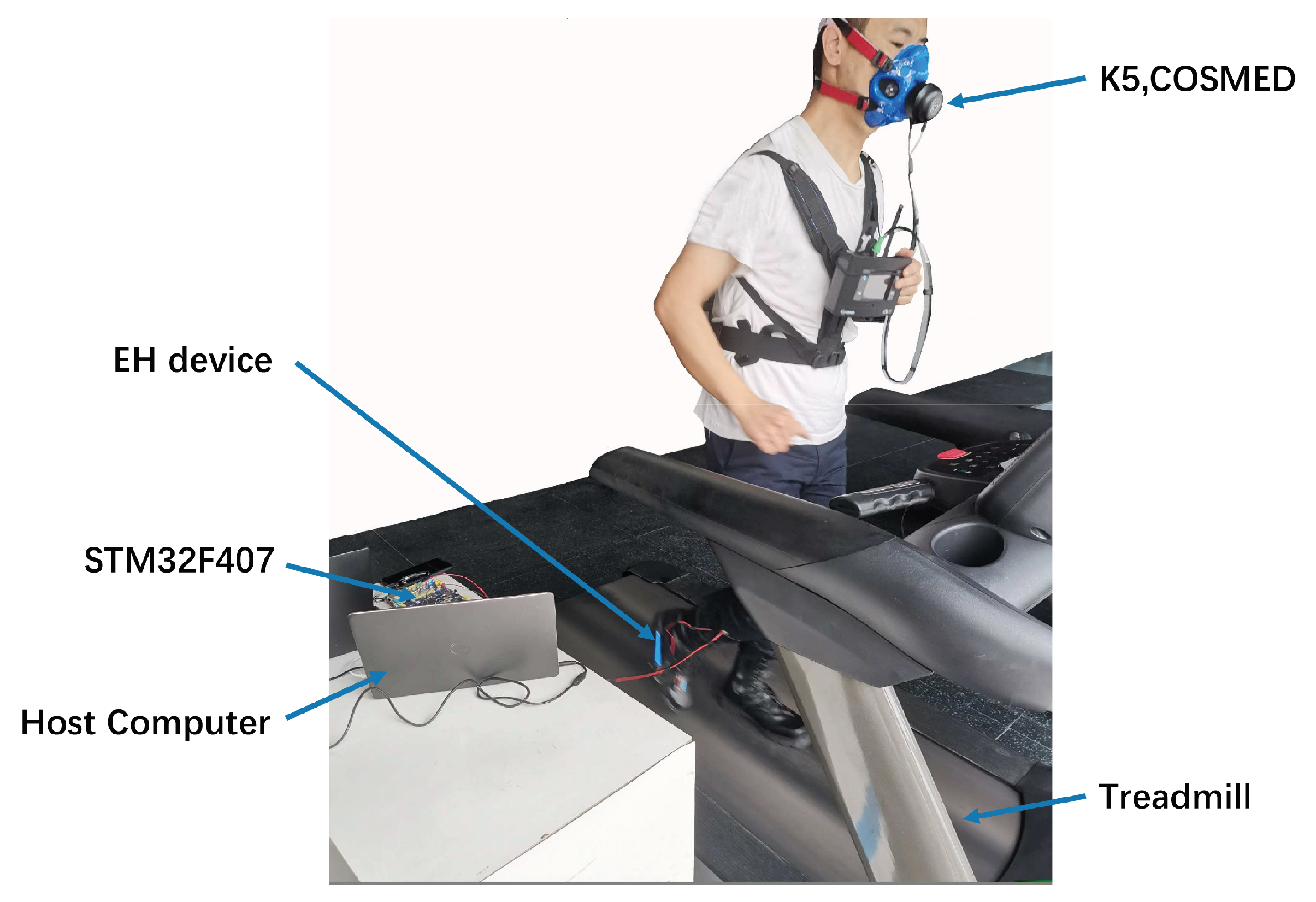 K5,COSMED

EH device

STM32F407

Host Computer

Treadmill