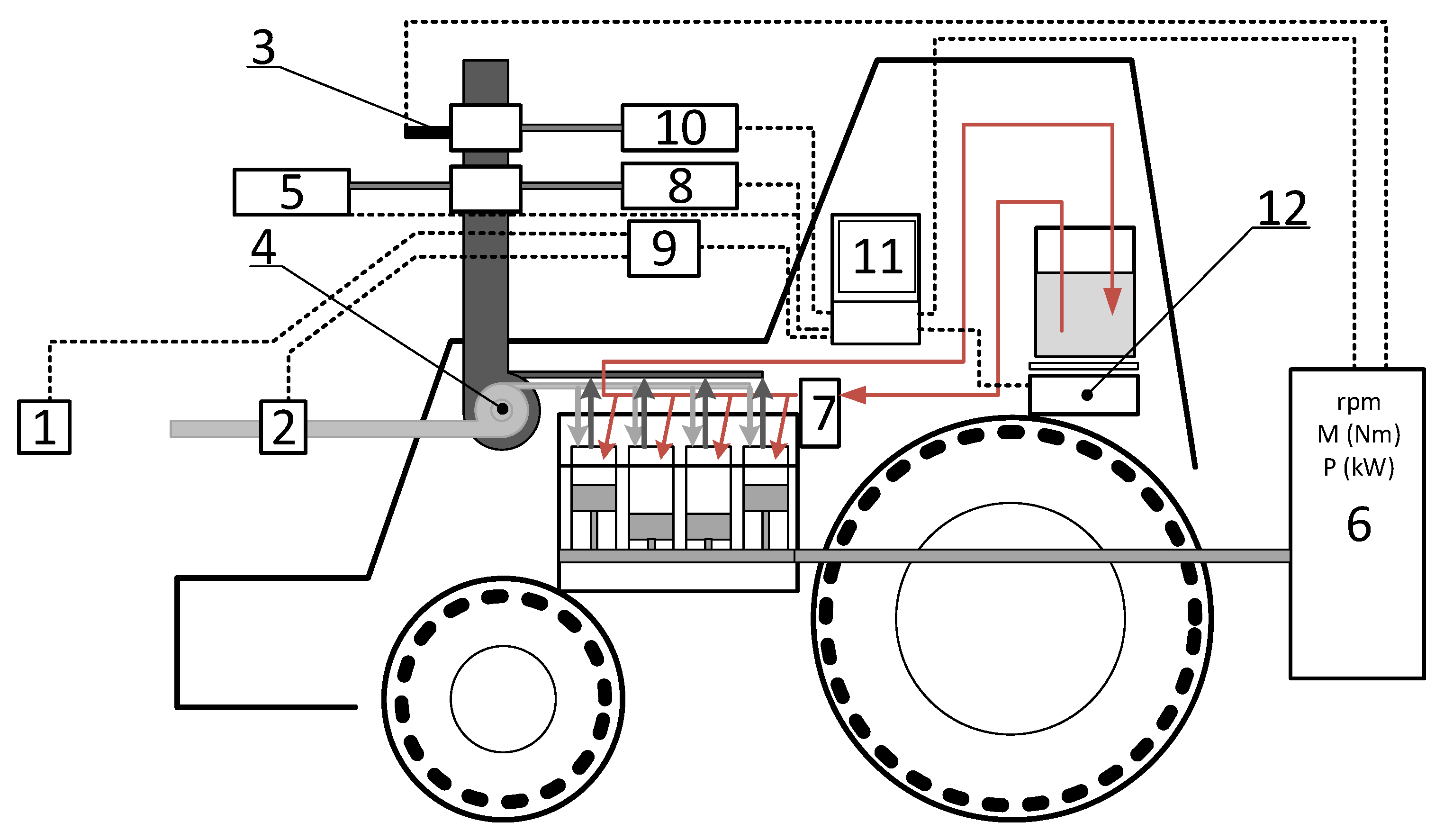 3
10
5
8
4
9
11
12
1
2
7
rpm
M (Nm)
P (kW)
6