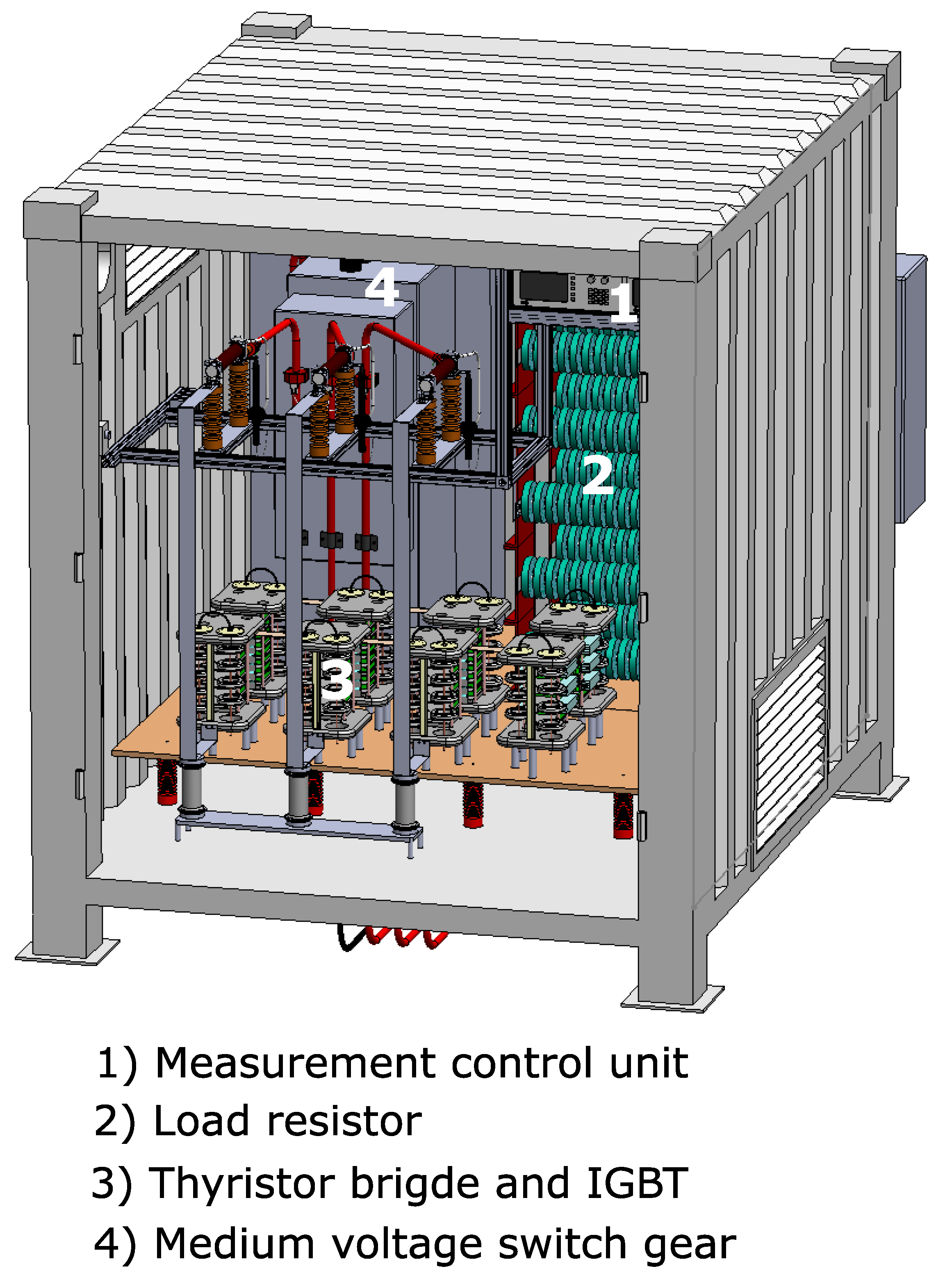 4
1
2
3

1) Measurement control unit
2) Load resistor
3) Thyristor brigde and IGBT
4) Medium voltage switch gear