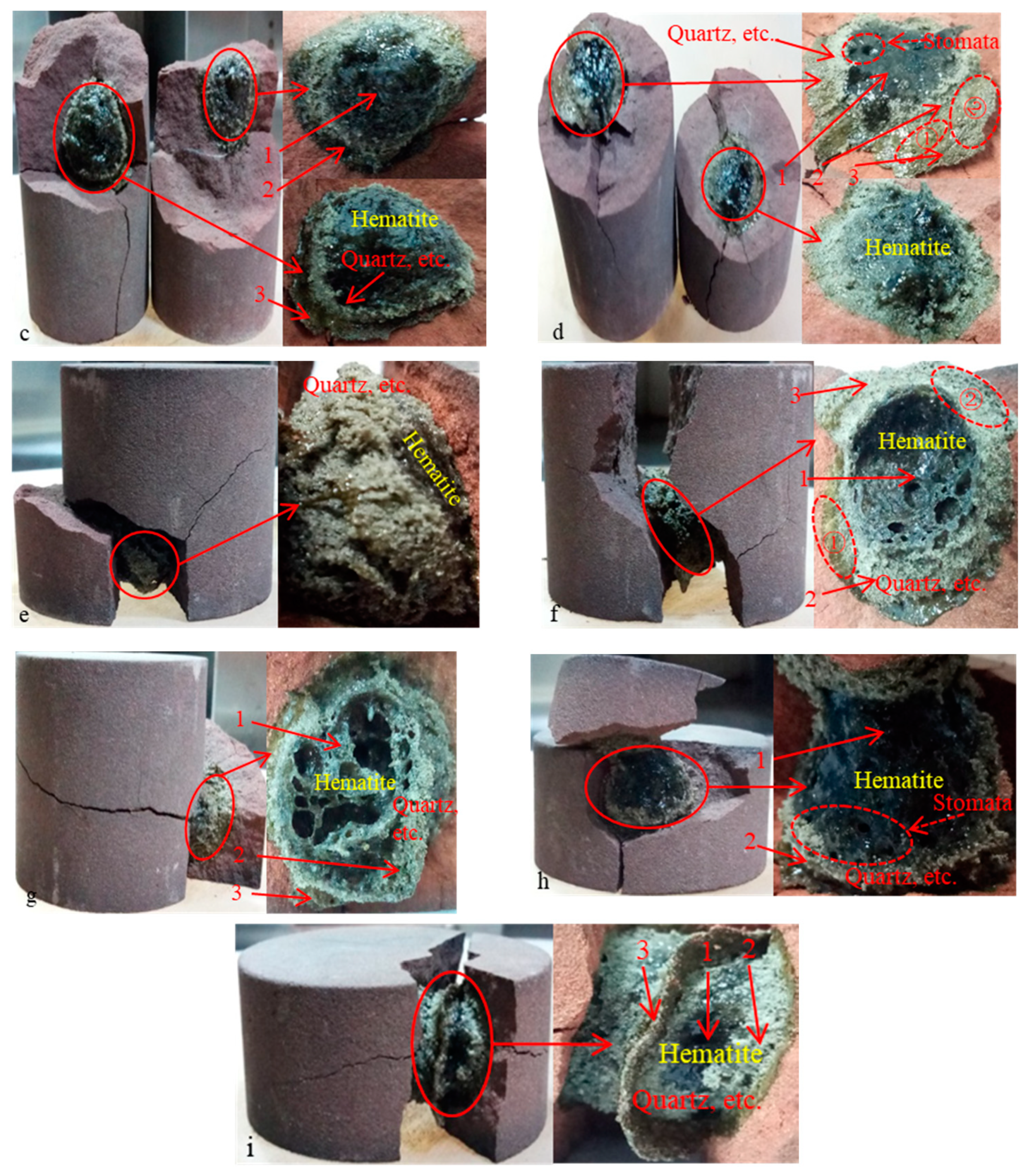 1
2
Hematite
Quartz, etc.
3
c

Quartz, etc.
Stomata
②
①
1
2
3
Hematite
d

Quartz, etc.
Hematite
e

3
②
Hematite
1
①
2
Quartz, etc.
f

1
Hematite
Quartz, etc.
2
3
g

1
Hematite
Stomata
2
Quartz, etc.
h

3
1
2
Hematite
Quartz, etc.
i