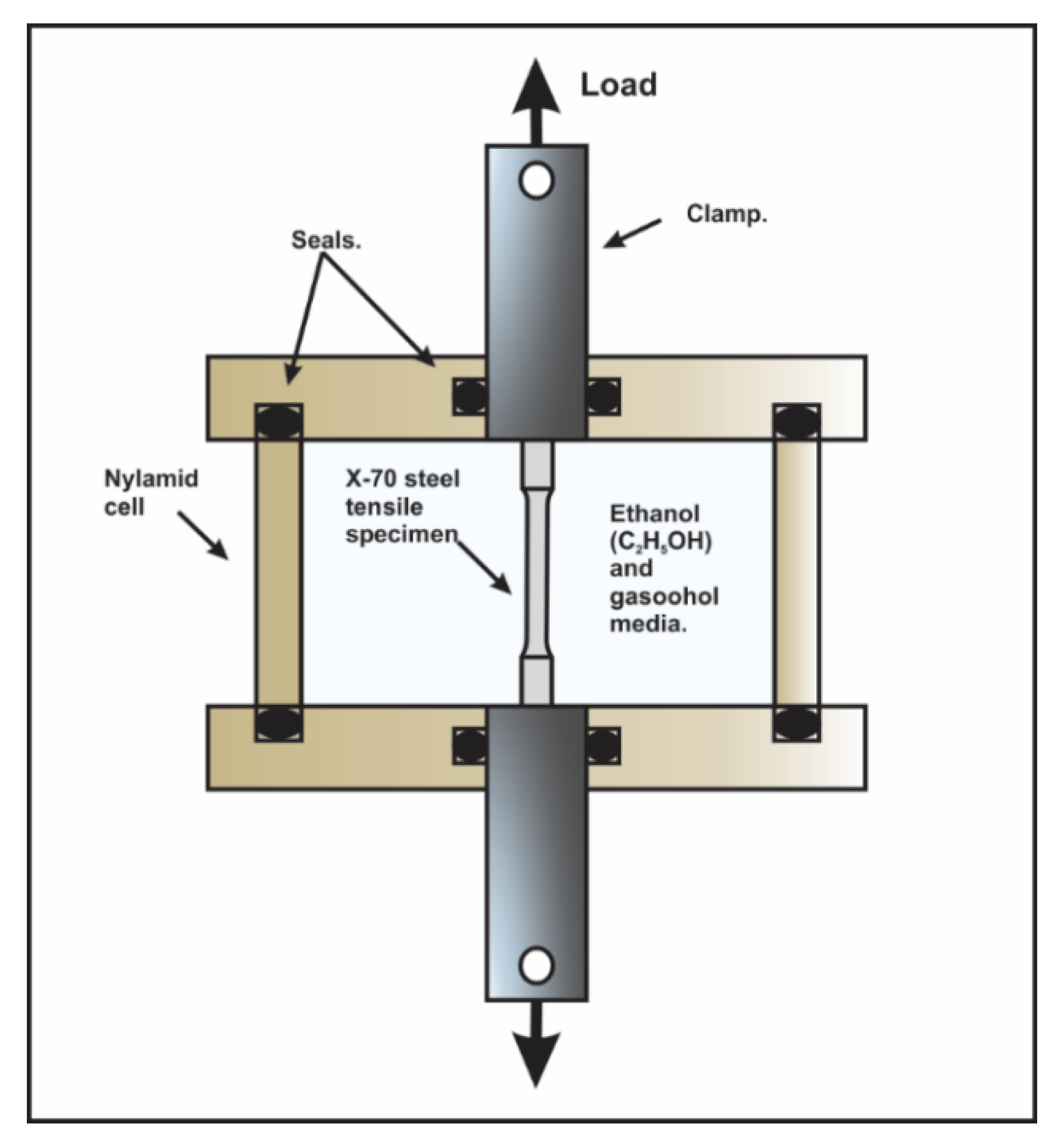 Load

Clamp.

Seals.

Nylamid cell

X-70 steel tensile specimen

Ethanol ($C_2H_5OH$) and gasoohol media.