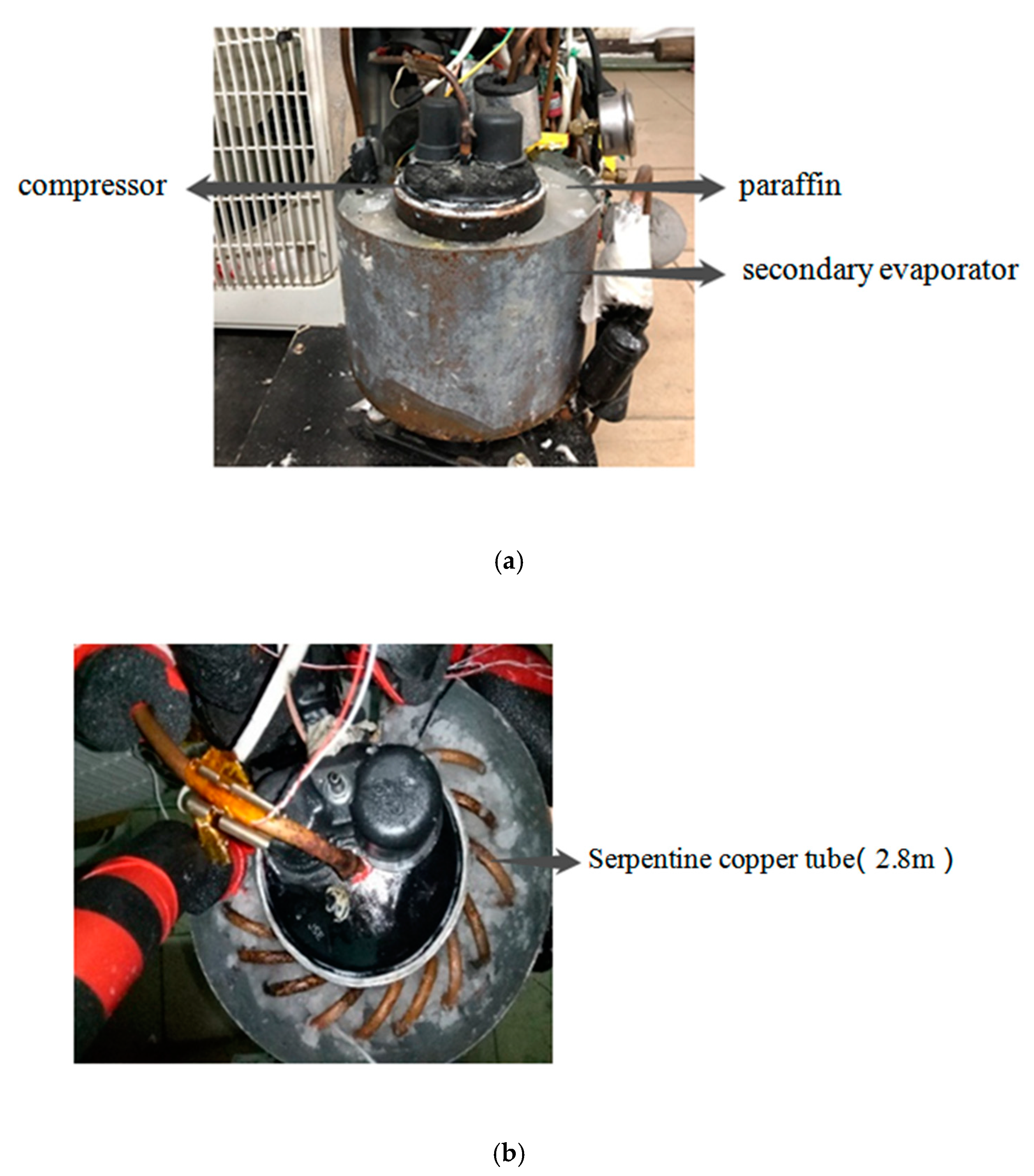 compressor

paraffin

secondary evaporator

(a)

Serpentine copper tube( 2.8m )

(b)