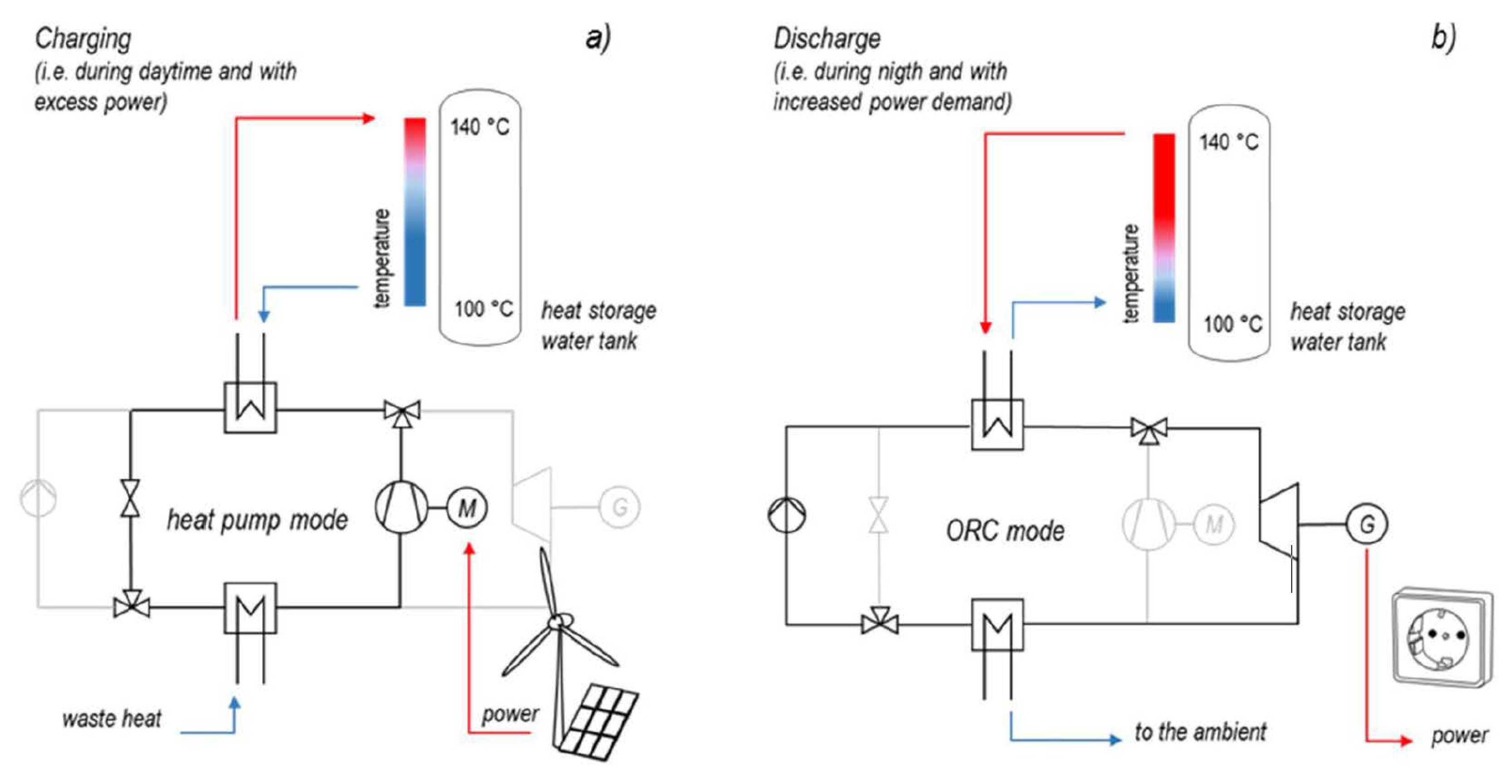 Charging
(i.e. during daytime and with excess power)

a)

140 °C
temperature
100 °C
heat storage water tank

heat pump mode
M
G
waste heat
power

Discharge
(i.e. during nigth and with increased power demand)

b)

140 °C
temperature
100 °C
heat storage water tank

ORC mode
M
G
to the ambient
power