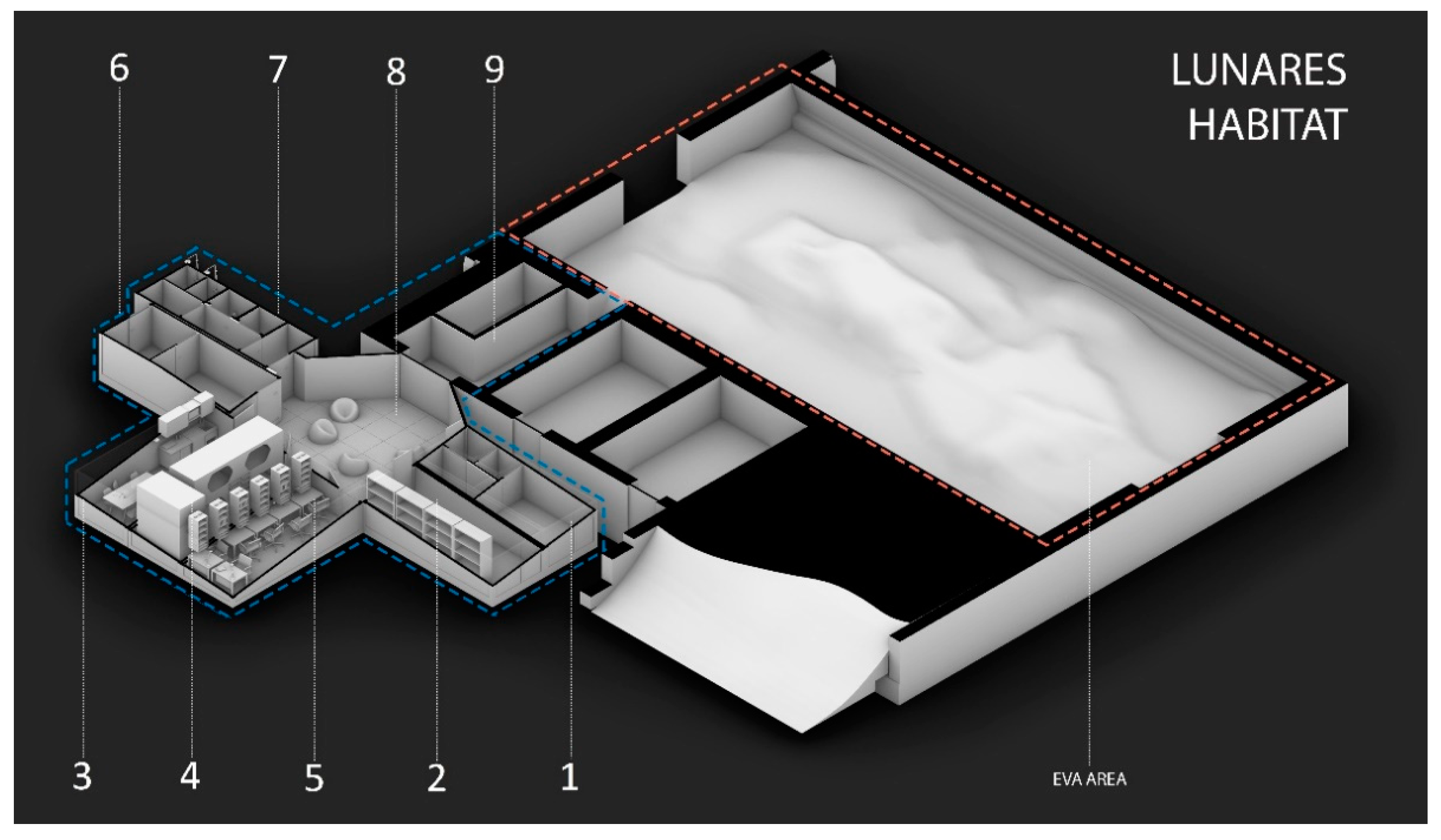 6
7
8
9
LUNARES
HABITAT
3
4
5
2
1
EVA AREA