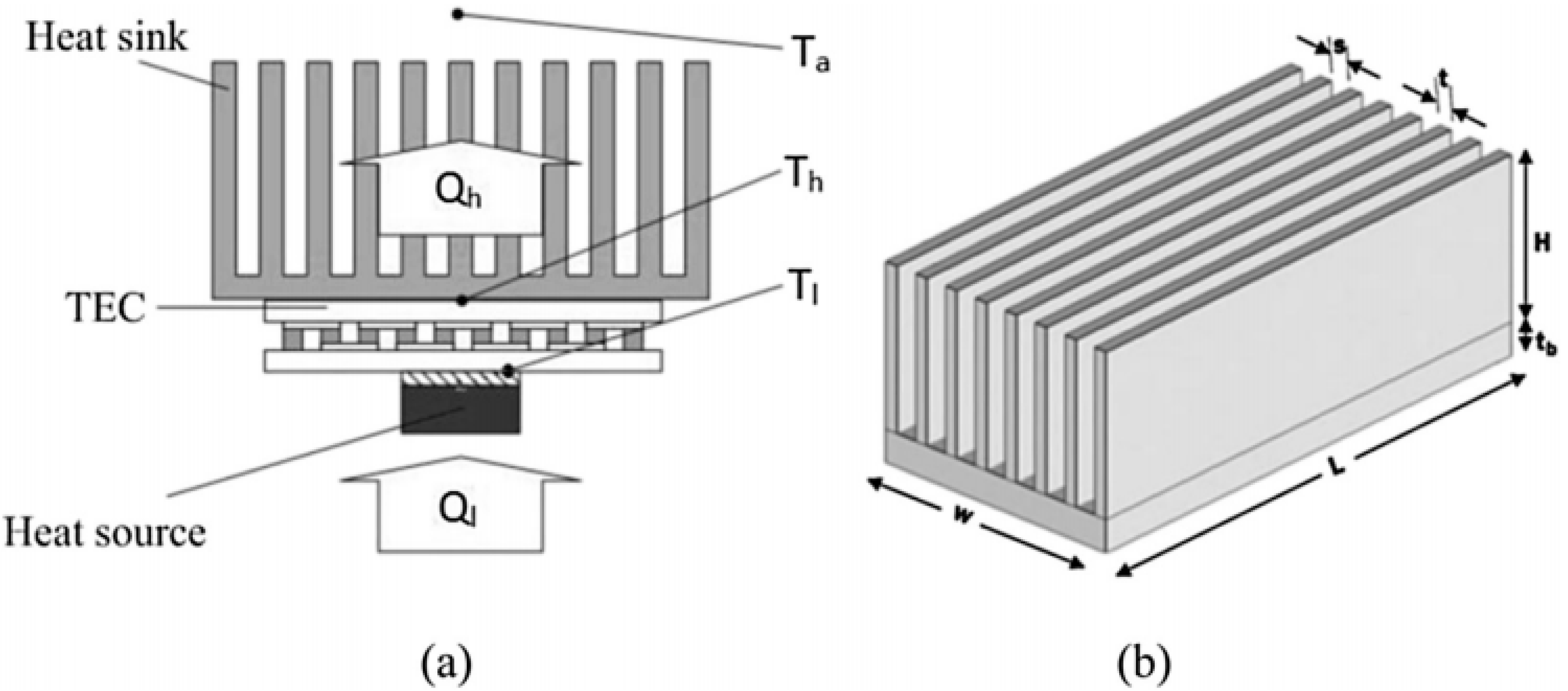 Heat sink
$T_a$
$Q_h$
$T_h$
TEC
$T_l$
Heat source
$Q_l$
(a)

s
t
H
$t_b$
L
w
(b)