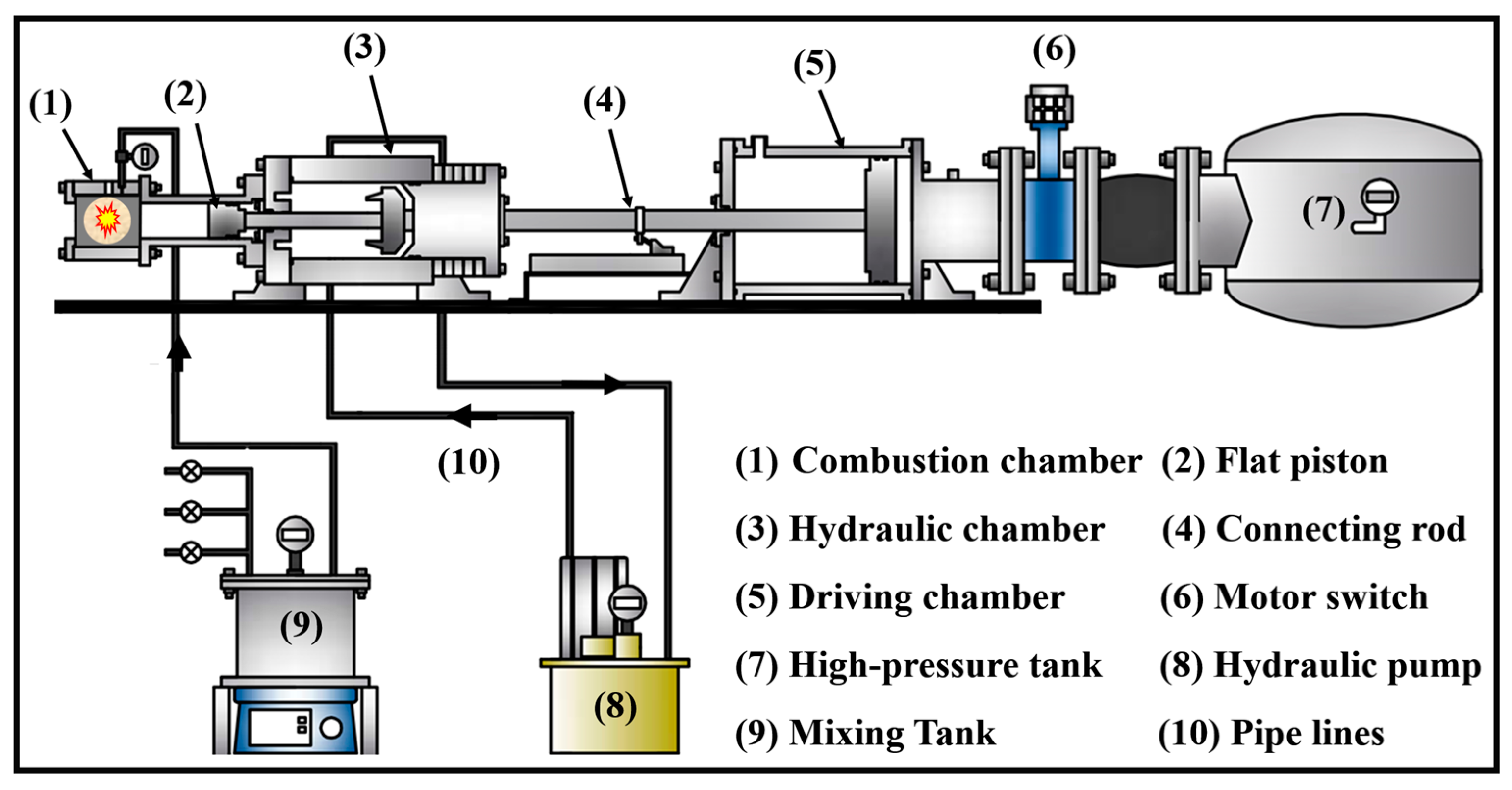 (1)
(2)
(3)
(4)
(5)
(6)
(7)
(10)
(9)
(8)

(1) Combustion chamber
(2) Flat piston
(3) Hydraulic chamber
(4) Connecting rod
(5) Driving chamber
(6) Motor switch
(7) High-pressure tank
(8) Hydraulic pump
(9) Mixing Tank
(10) Pipe lines