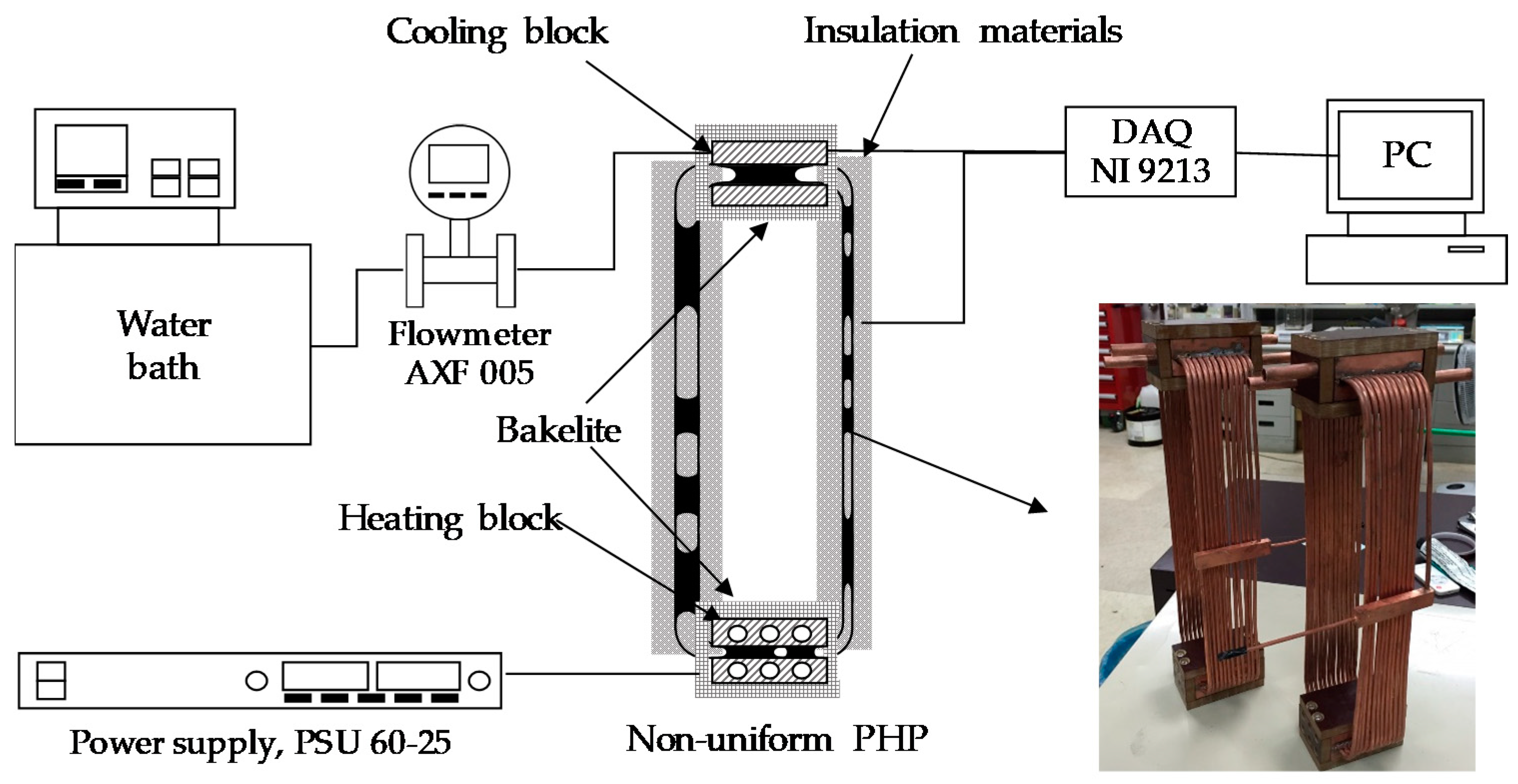 Cooling block

Insulation materials

DAQ
NI 9213

PC

Water bath

Flowmeter AXF 005

Bakelite

Heating block

Power supply, PSU 60-25

Non-uniform PHP