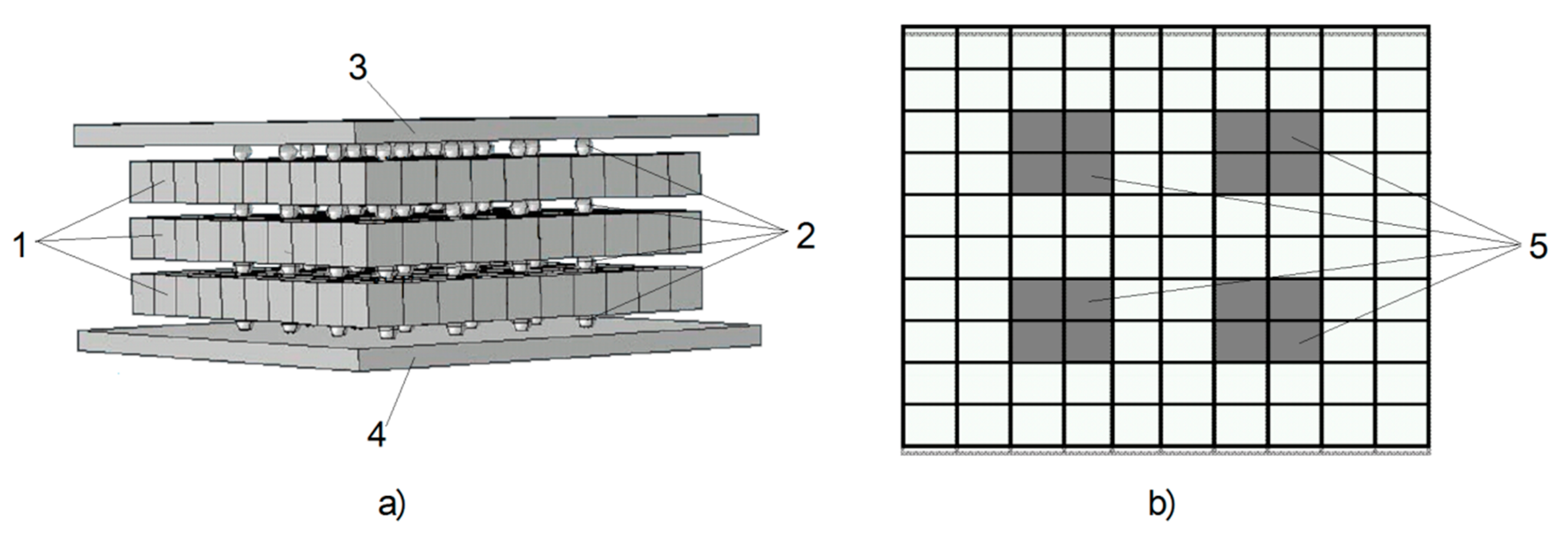 3

1

2

4

a)

5

b)