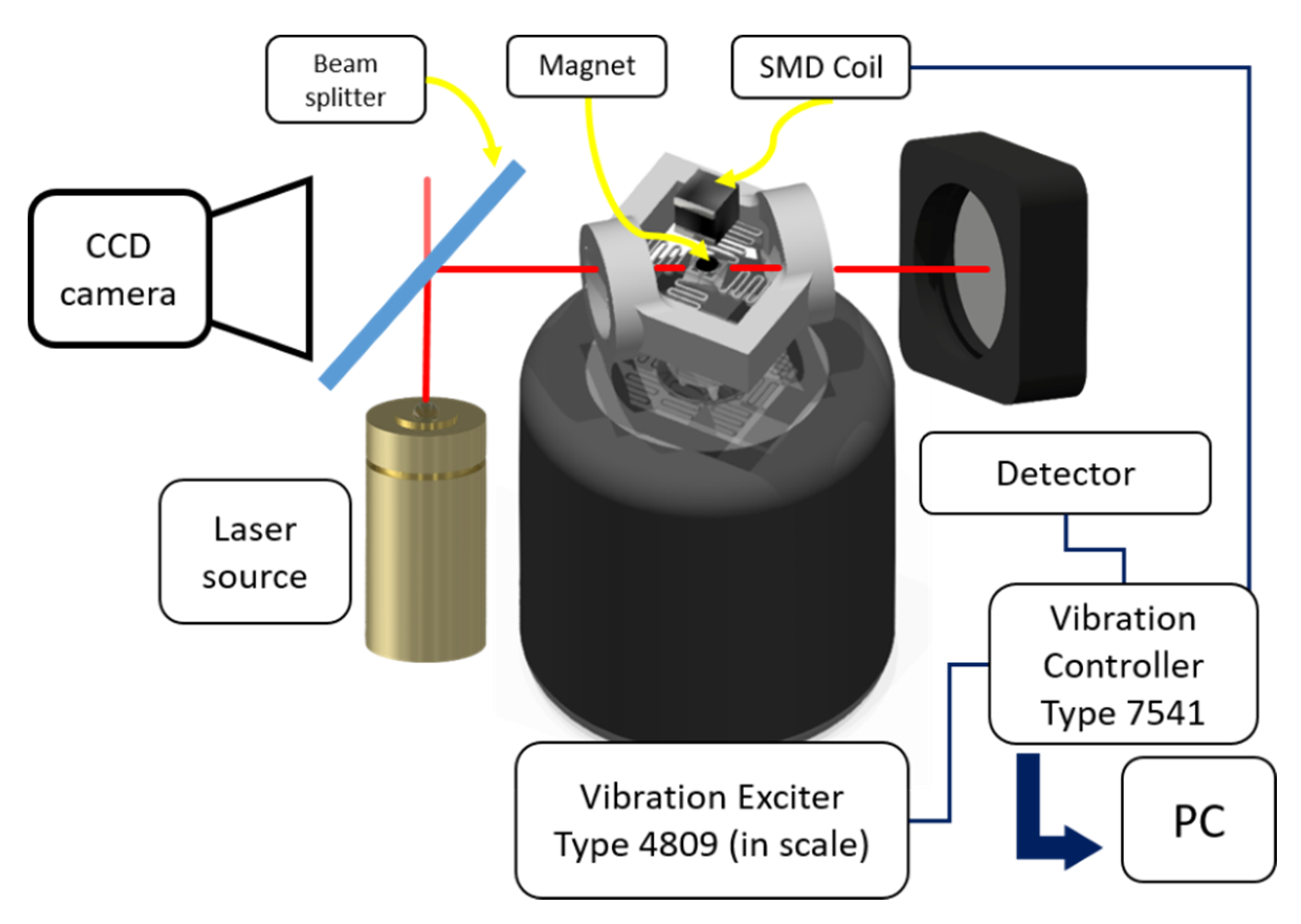 Beam splitter

Magnet

SMD Coil

CCD camera

Laser source

Detector

Vibration Controller Type 7541

Vibration Exciter Type 4809 (in scale)

PC