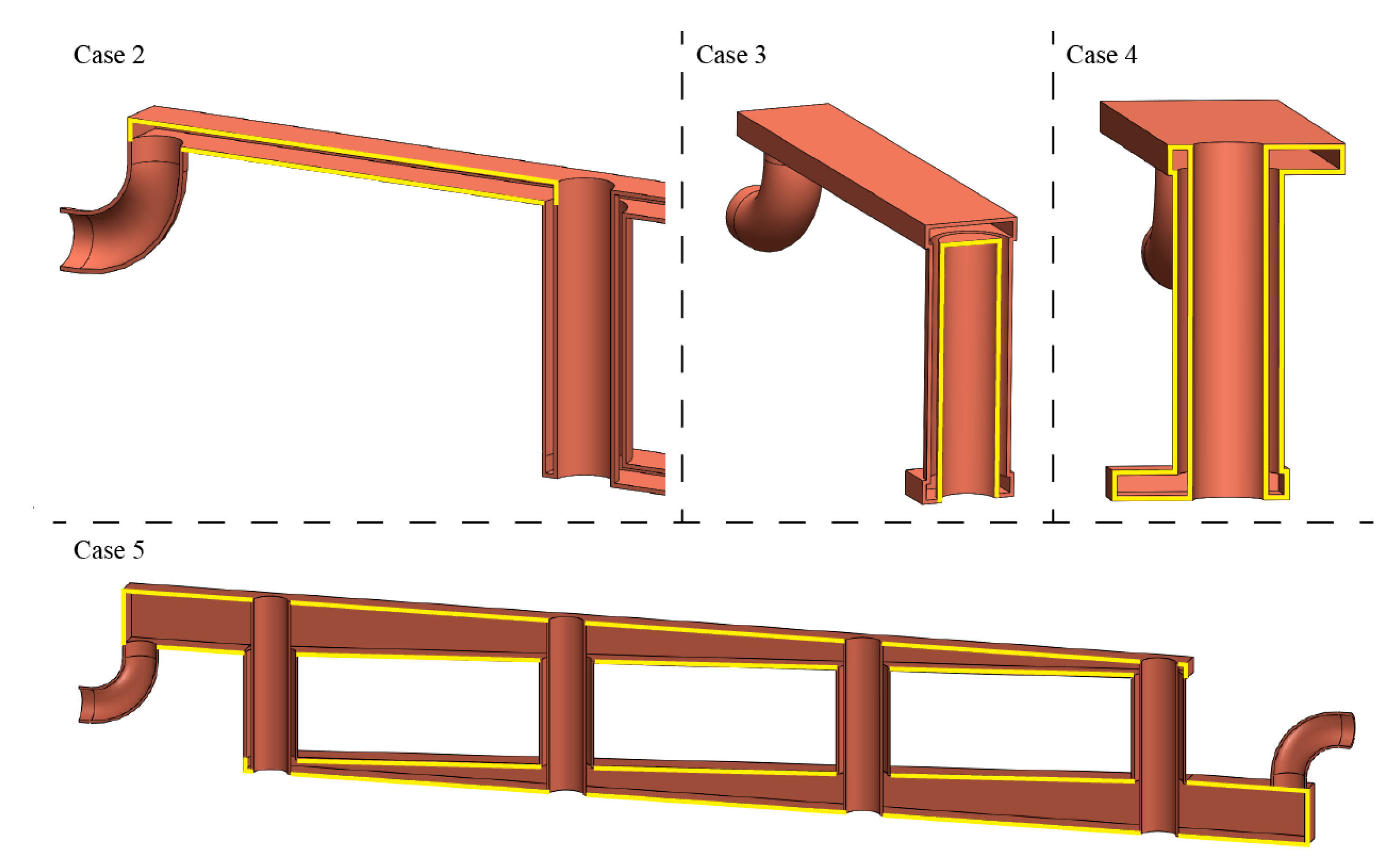 Case 2

Case 3

Case 4

Case 5