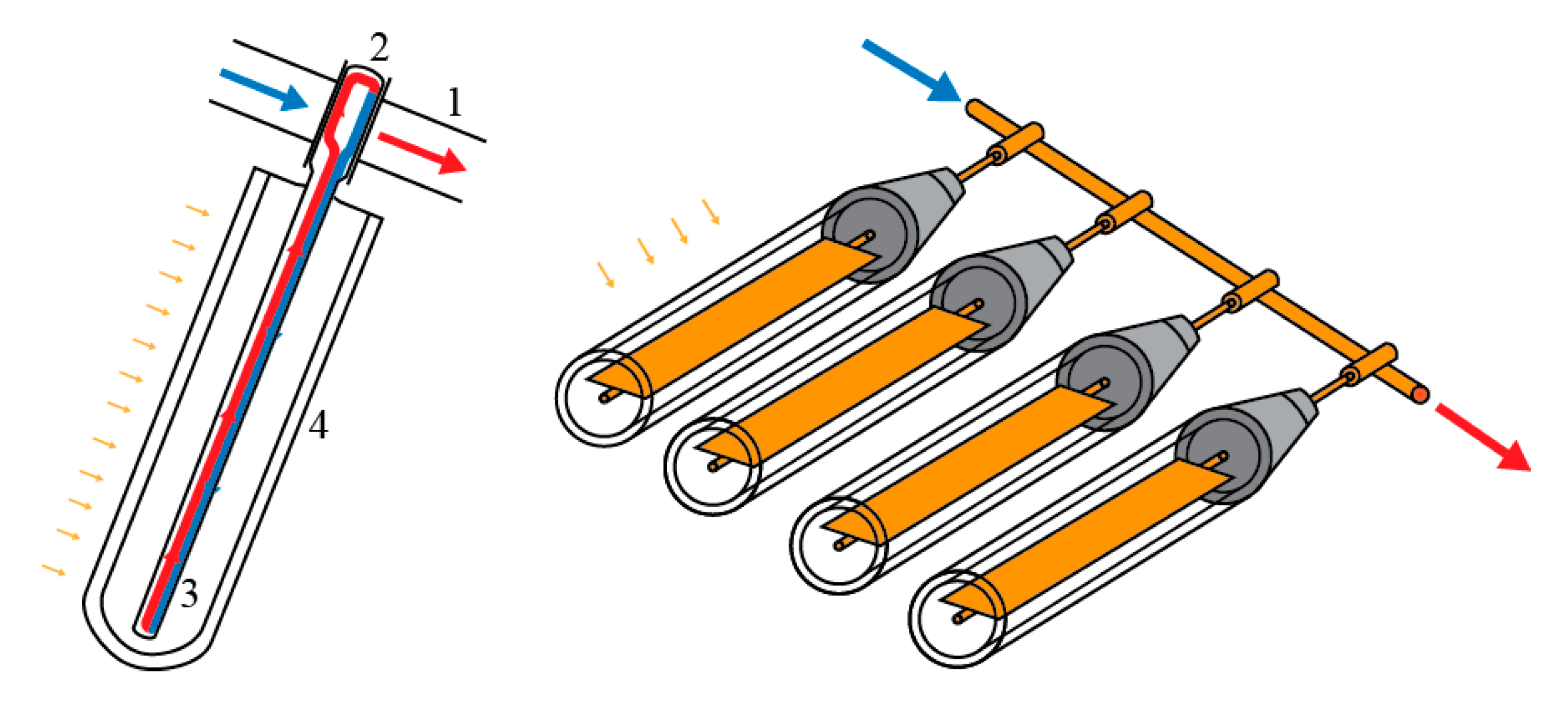 2
1
4
3