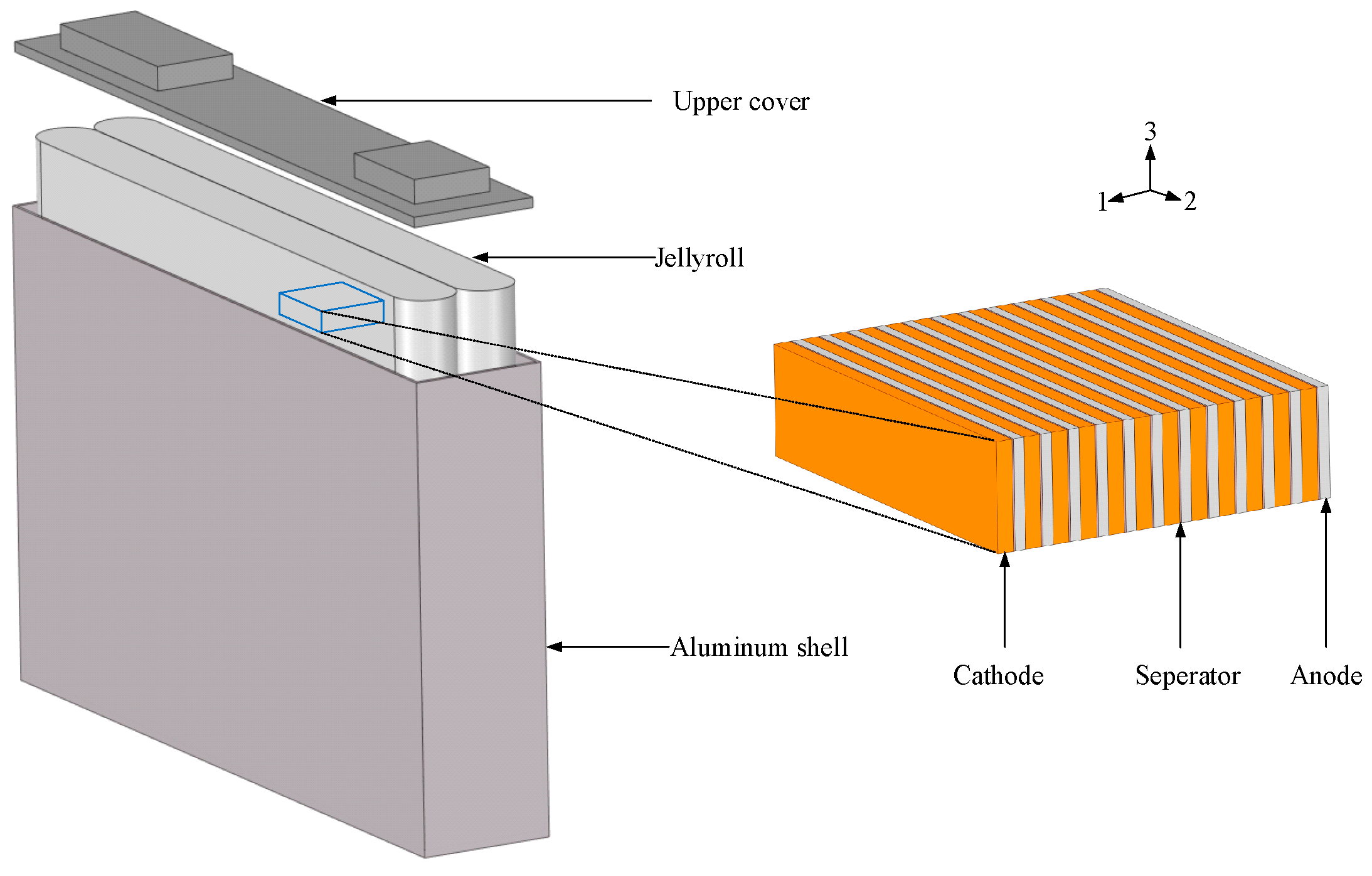 Upper cover

3
1
2

Jellyroll

Aluminum shell

Cathode
Seperator
Anode