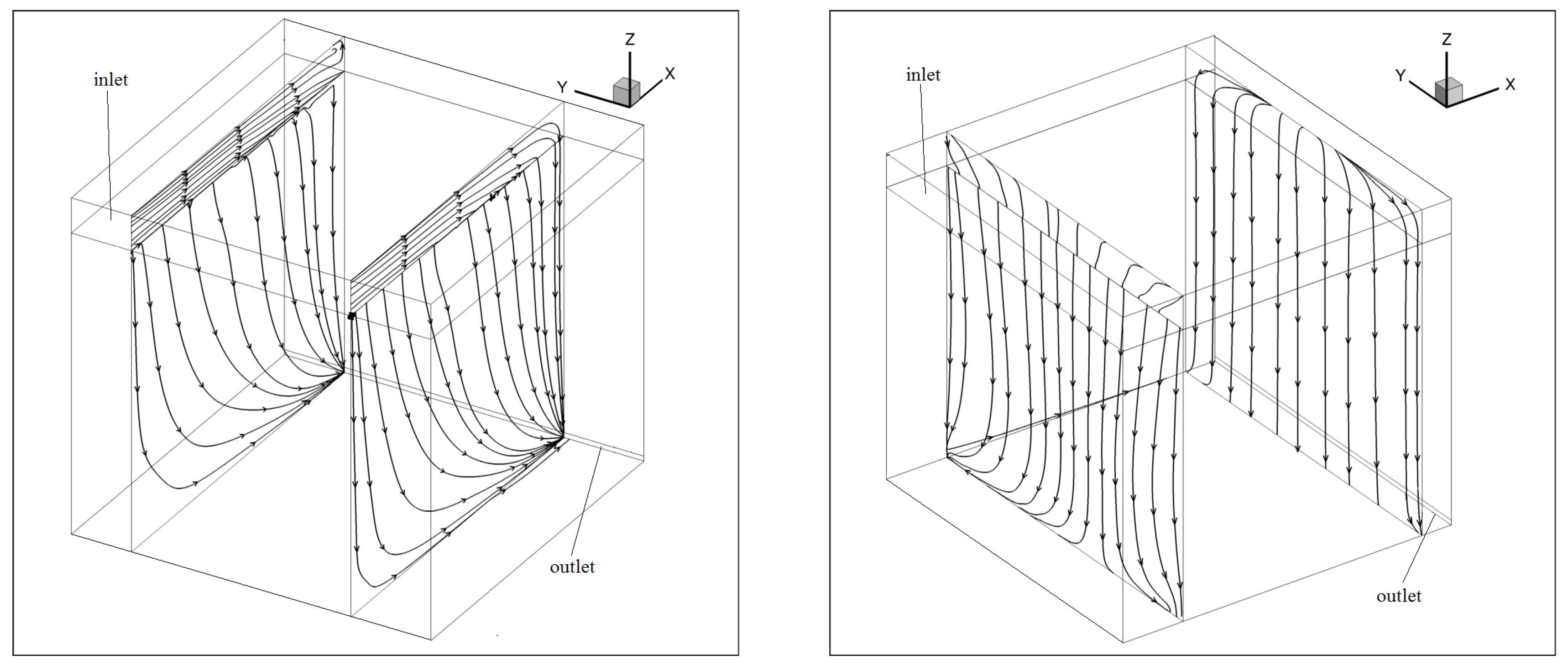 inlet

Z
Y
X

outlet

inlet

Z
Y
X

outlet