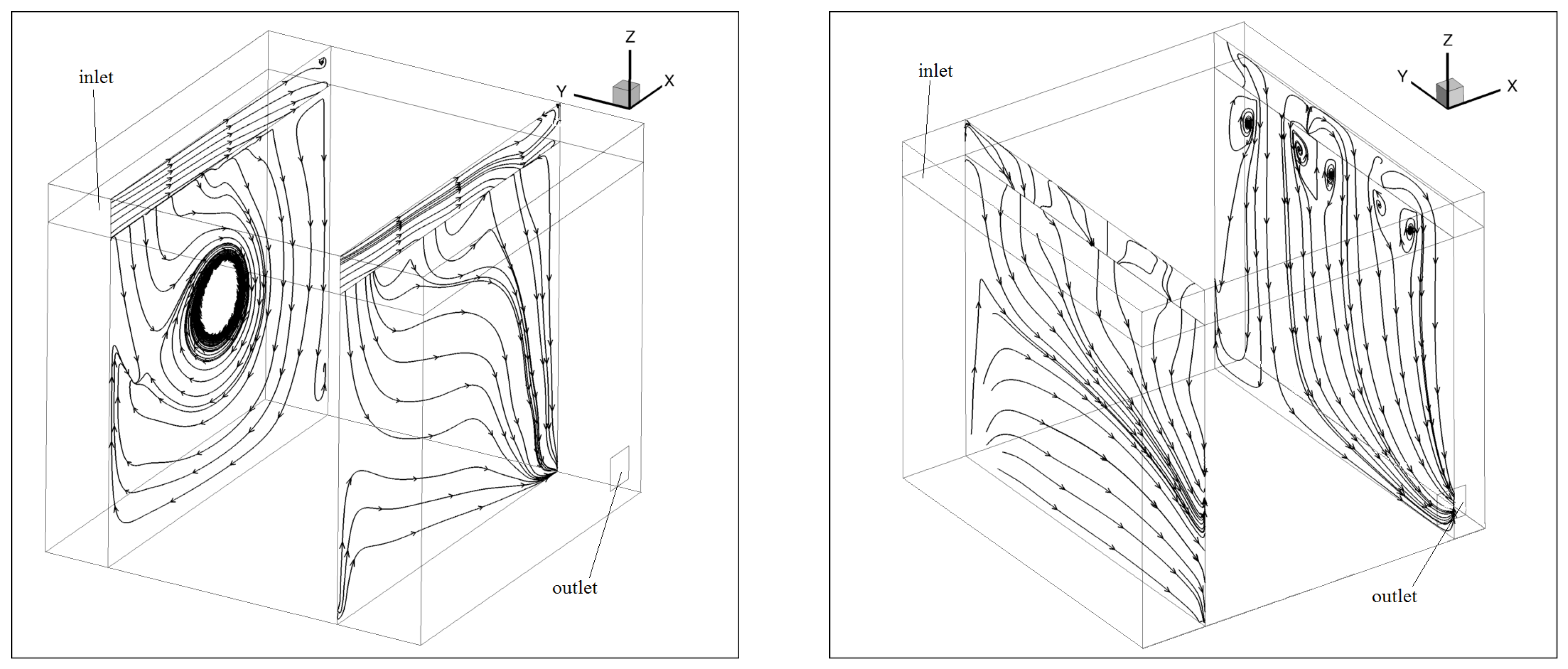 inlet

Z
Y
X

outlet

inlet

Z
Y
X

outlet