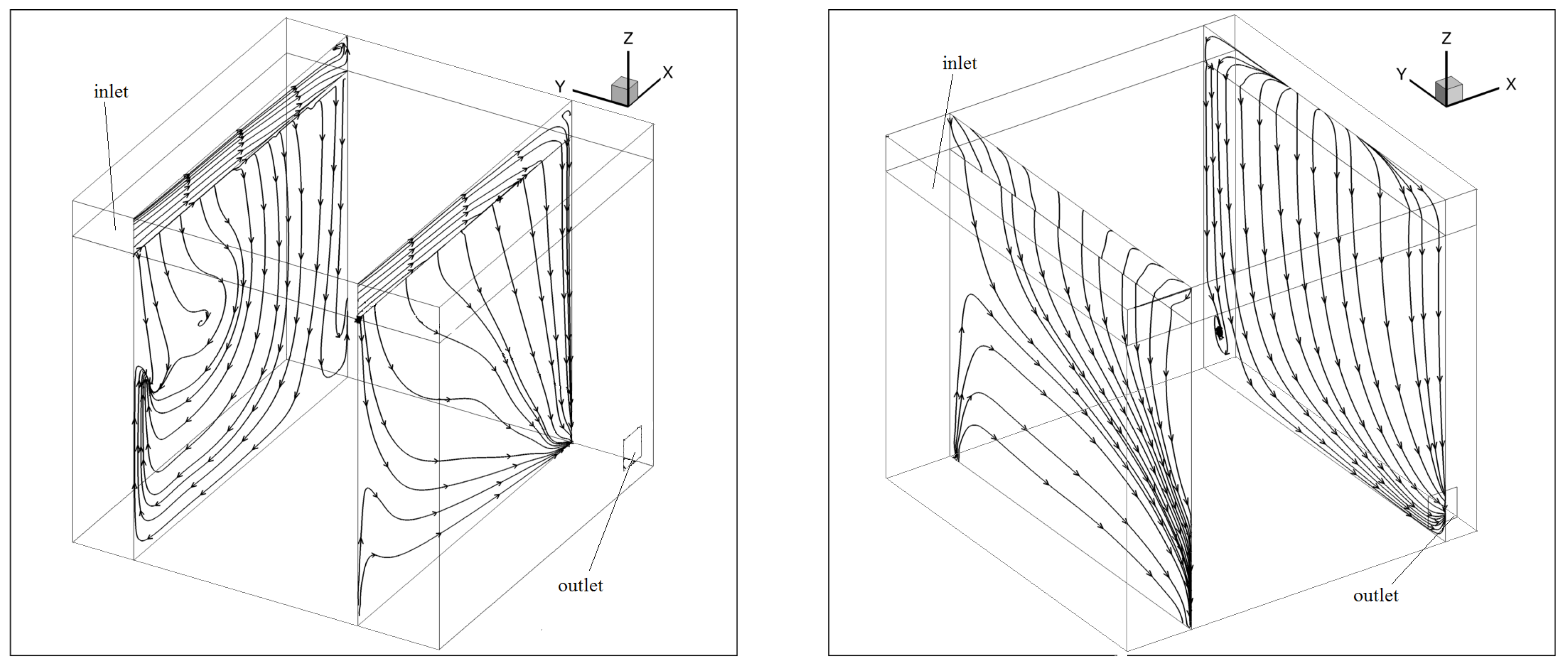 inlet

Z

Y

X

outlet

inlet

Z

Y

X

outlet