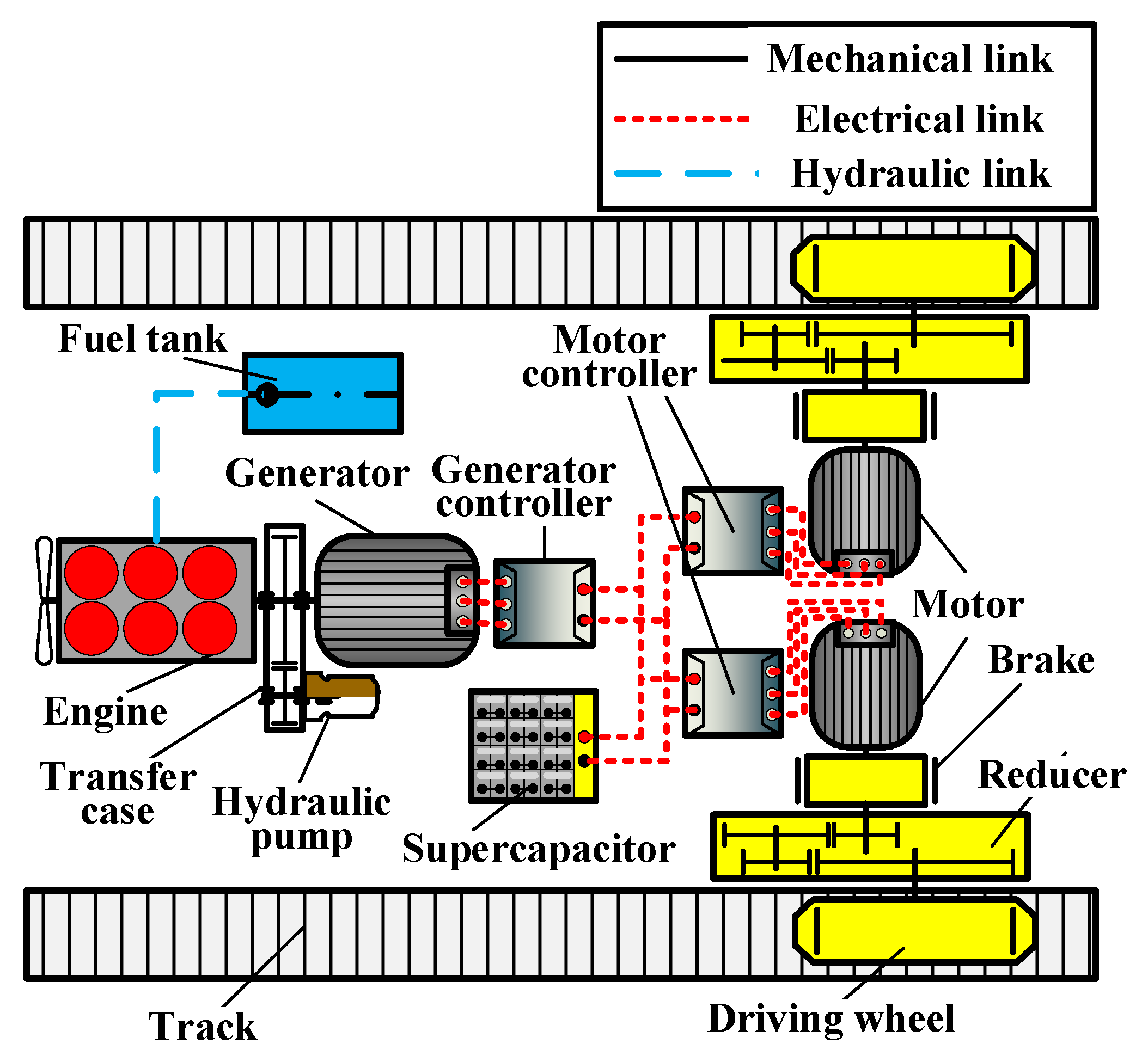 Mechanical link
Electrical link
Hydraulic link

Fuel tank

Motor controller

Generator

Generator controller

Motor

Brake

Engine

Transfer case

Hydraulic pump

Supercapacitor

Reducer

Track

Driving wheel