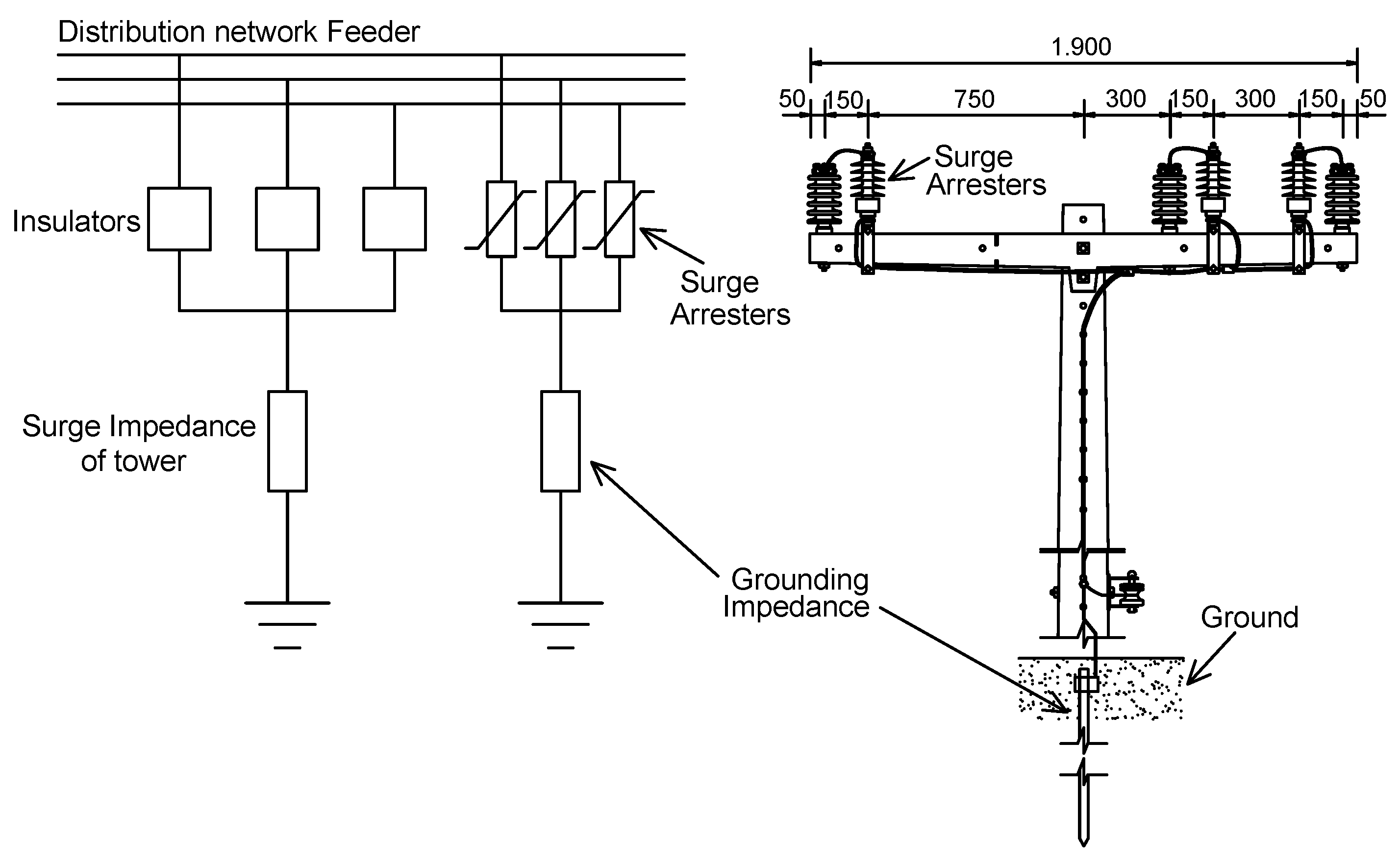 Distribution network Feeder

Insulators

Surge Arresters

Surge Impedance of tower

Grounding Impedance

1.900

50 150 750 300 150 300 150 50

Surge Arresters

Ground