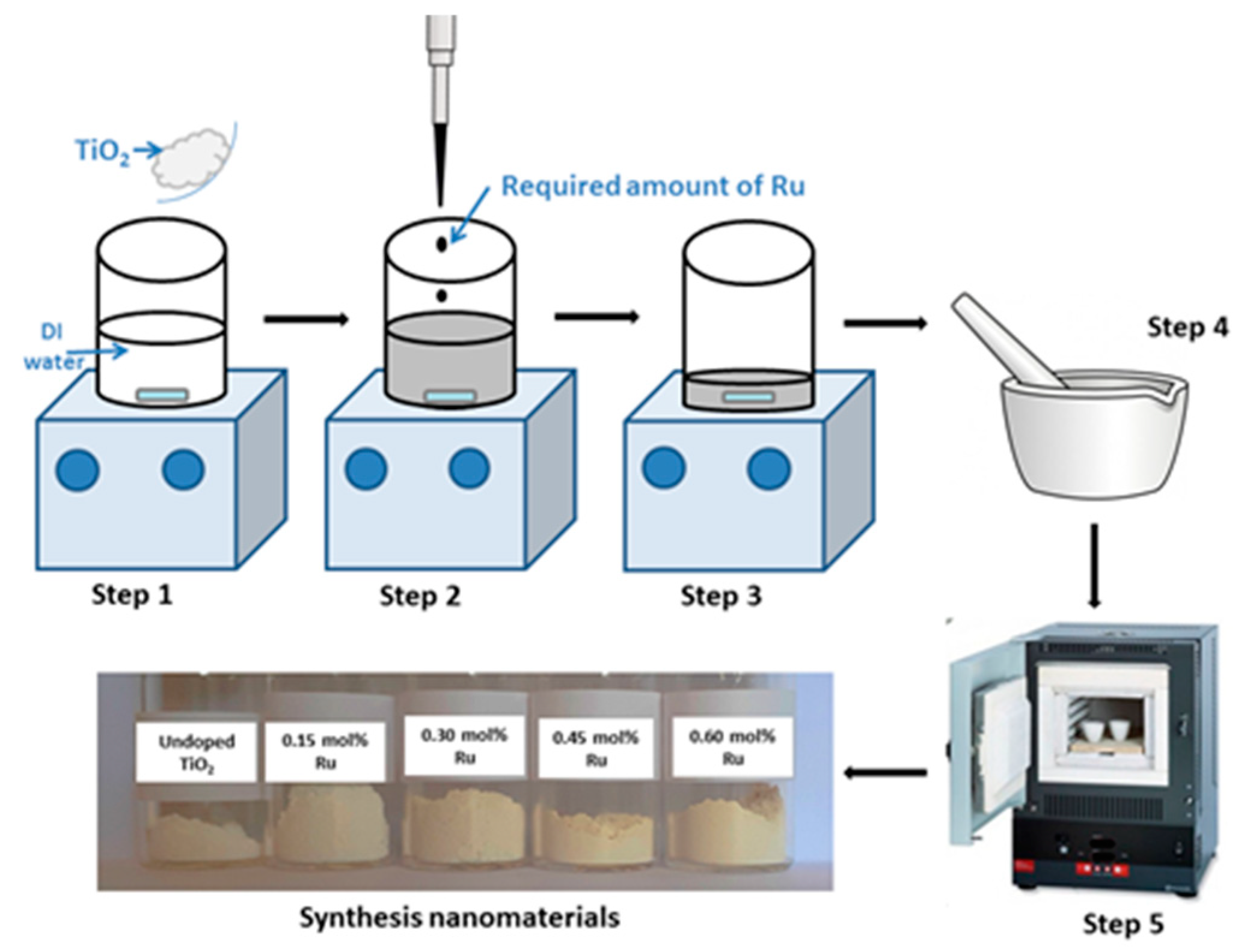 $TiO_2$

Required amount of Ru

DI water

Step 4

Step 1

Step 2

Step 3

Undoped $TiO_2$

0.15 mol% Ru

0.30 mol% Ru

0.45 mol% Ru

0.60 mol% Ru

Synthesis nanomaterials

Step 5