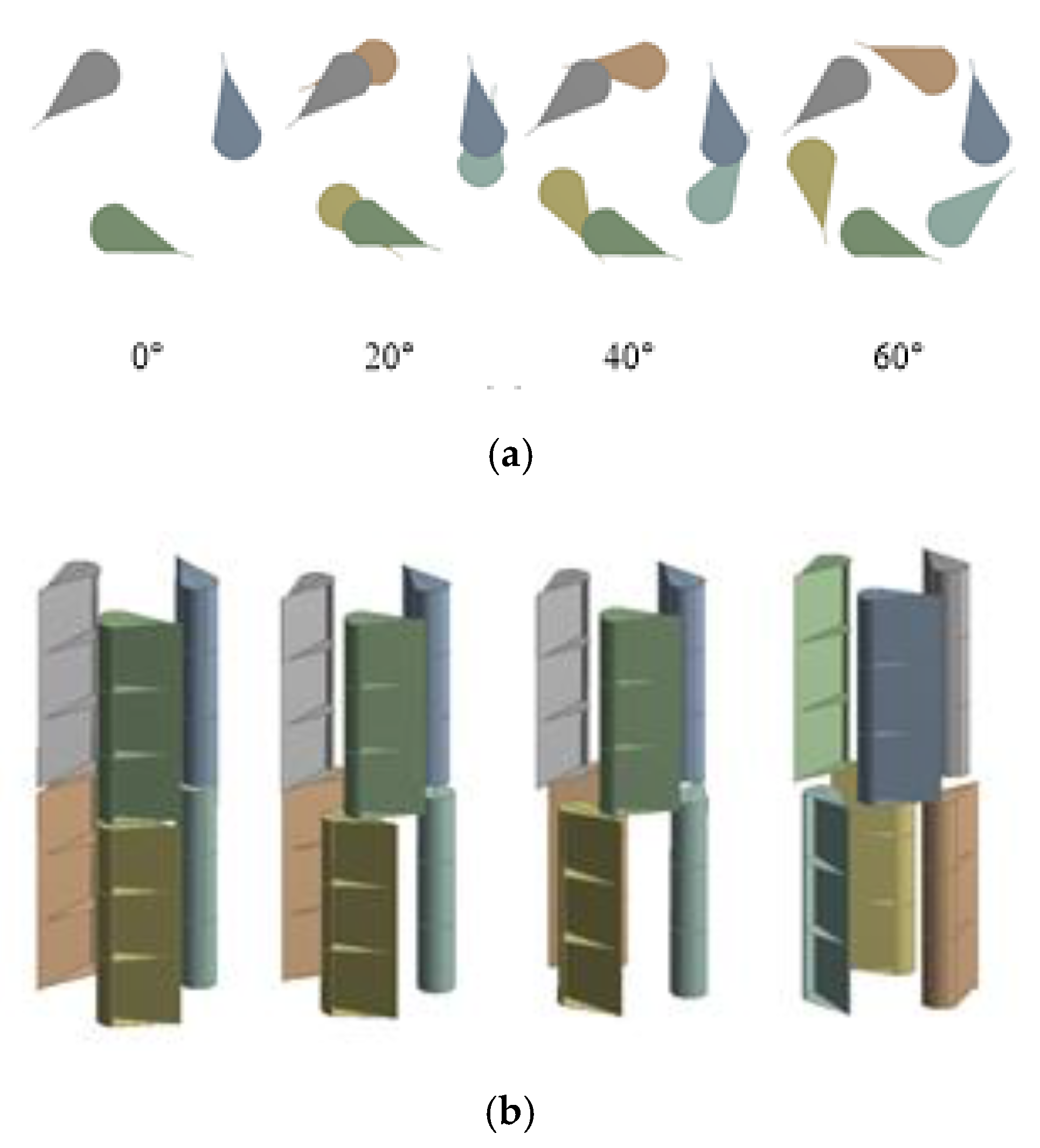 0°

20°

40°

60°

(a)

(b)