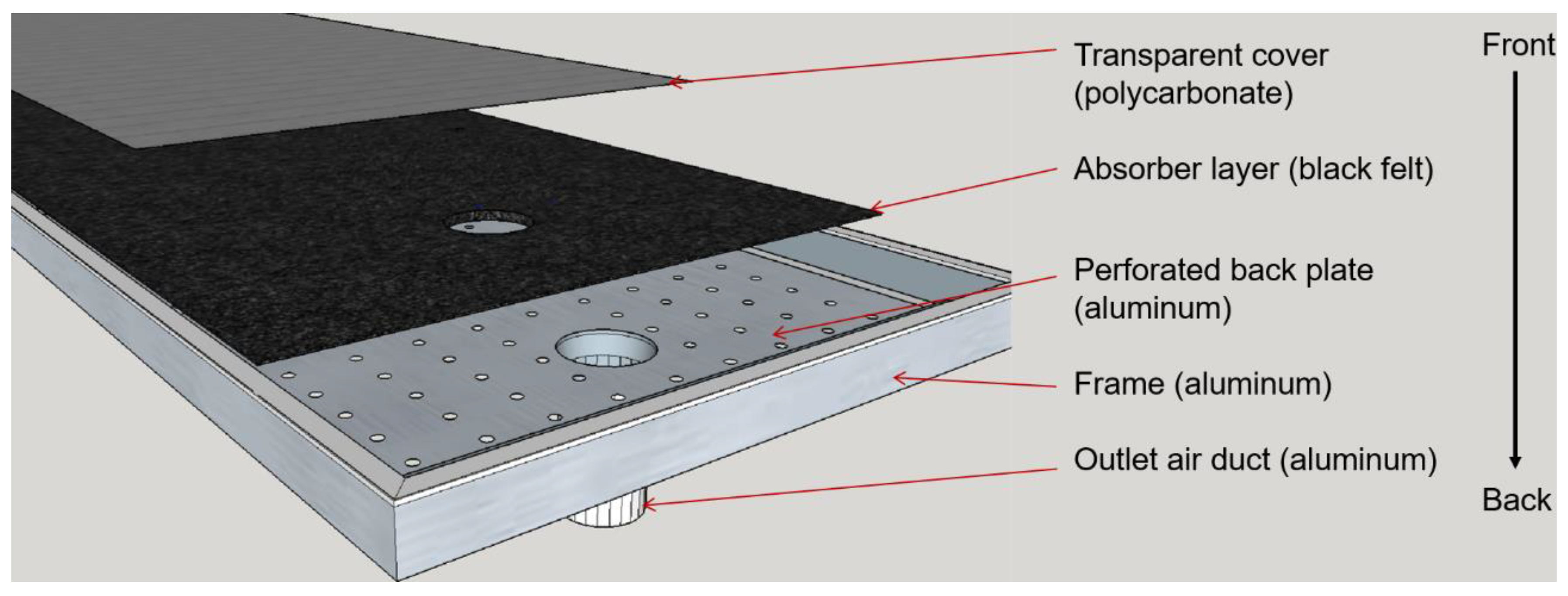 Transparent cover (polycarbonate)

Absorber layer (black felt)

Perforated back plate (aluminum)

Frame (aluminum)

Outlet air duct (aluminum)

Front

Back