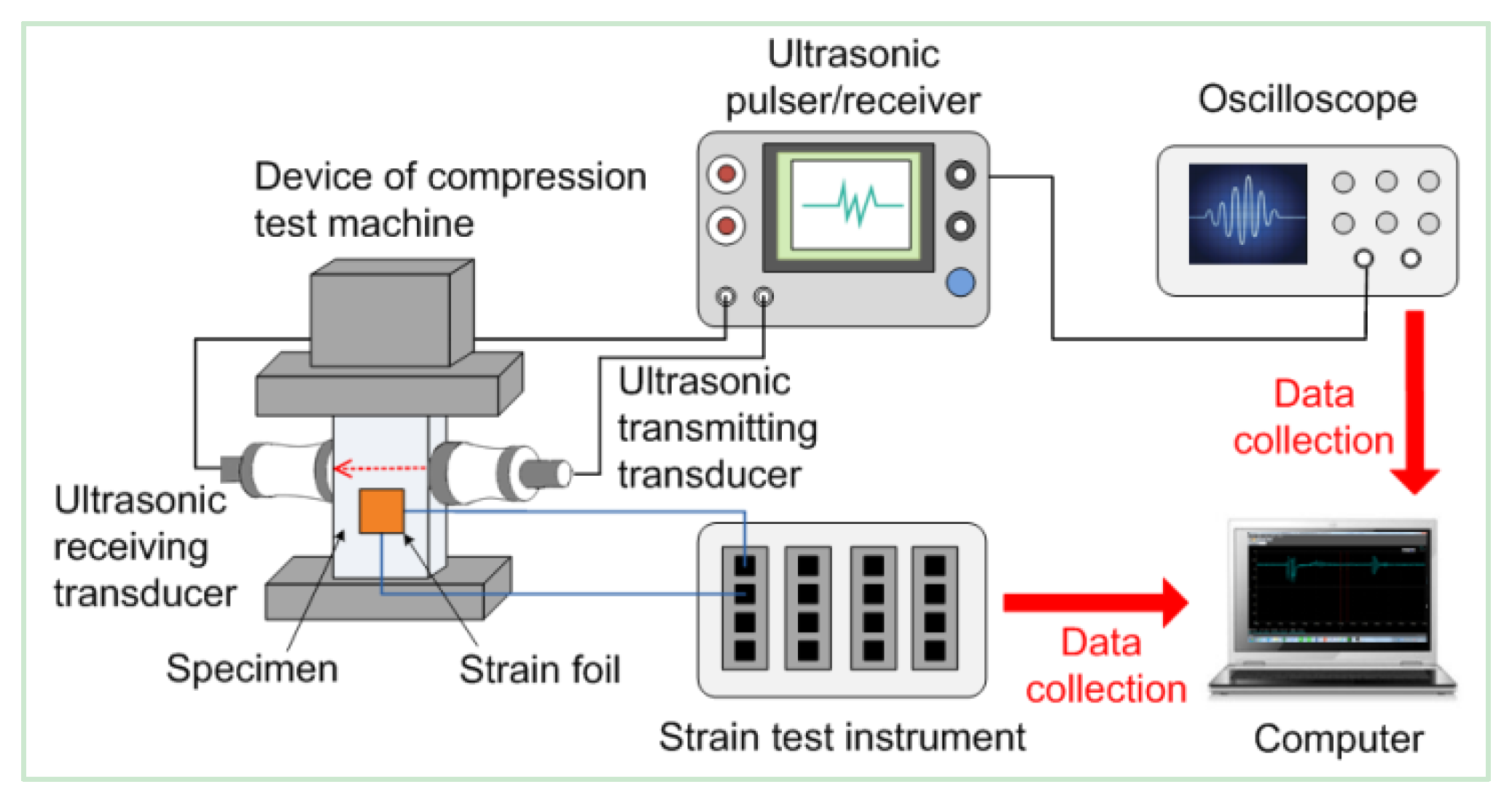 Ultrasonic pulser/receiver

Oscilloscope

Device of compression test machine

Ultrasonic transmitting transducer

Data collection

Ultrasonic receiving transducer

Specimen

Strain foil

Data collection

Strain test instrument

Computer