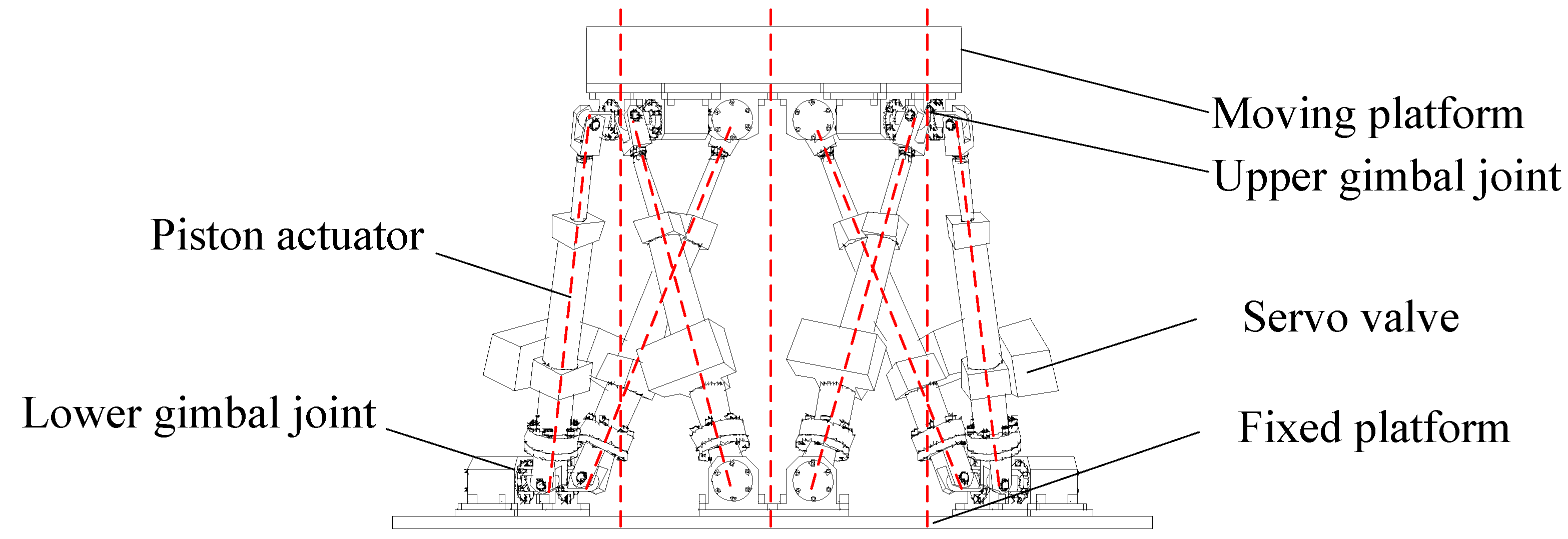 Moving platform
Upper gimbal joint
Piston actuator
Servo valve
Lower gimbal joint
Fixed platform