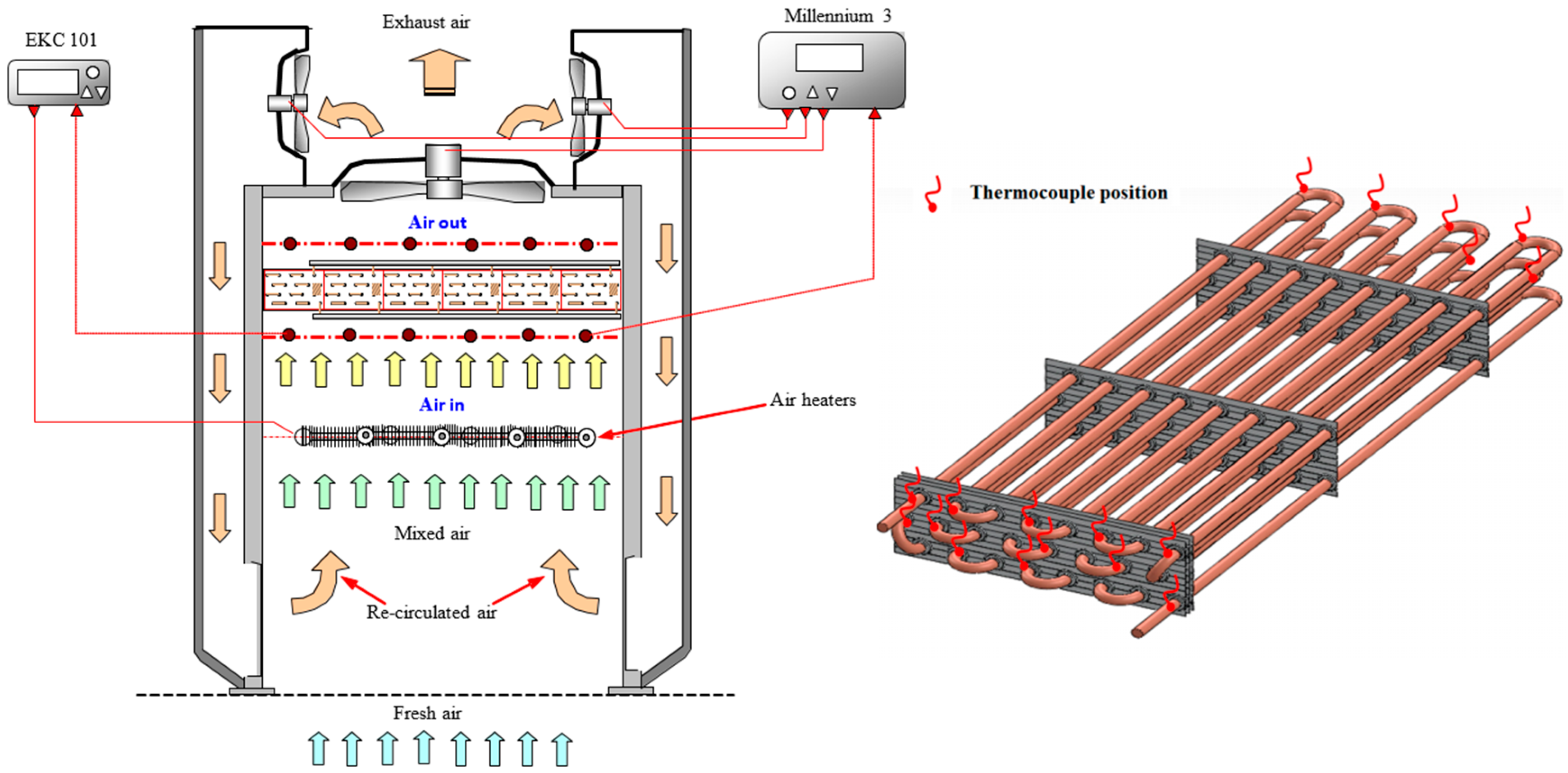 EKC 101

Exhaust air

Millennium 3

Thermocouple position

Air out

Air in

Air heaters

Mixed air

Re-circulated air

Fresh air