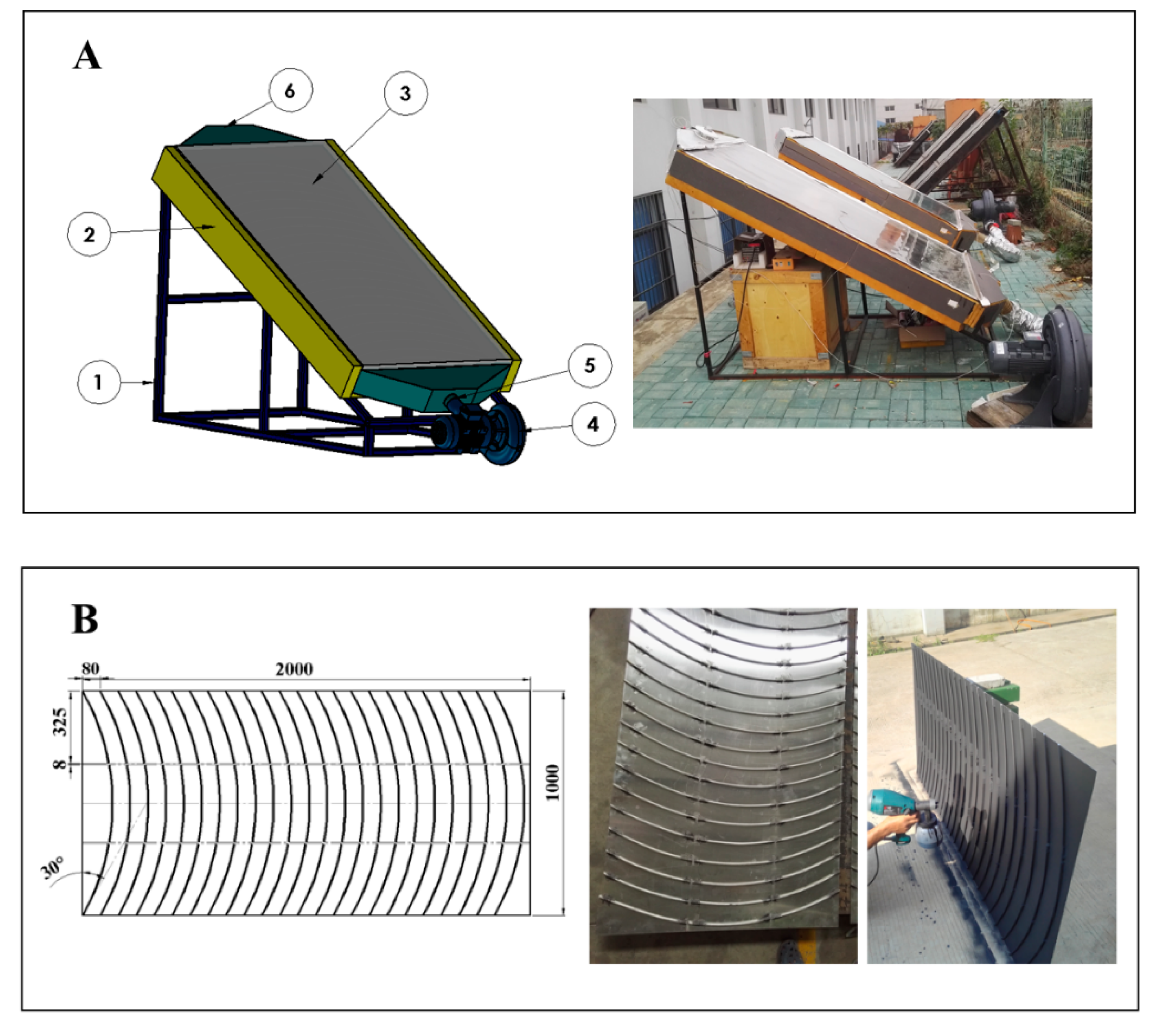 A

6
3
2
1
5
4

B

80
2000
325
8
1000
30°