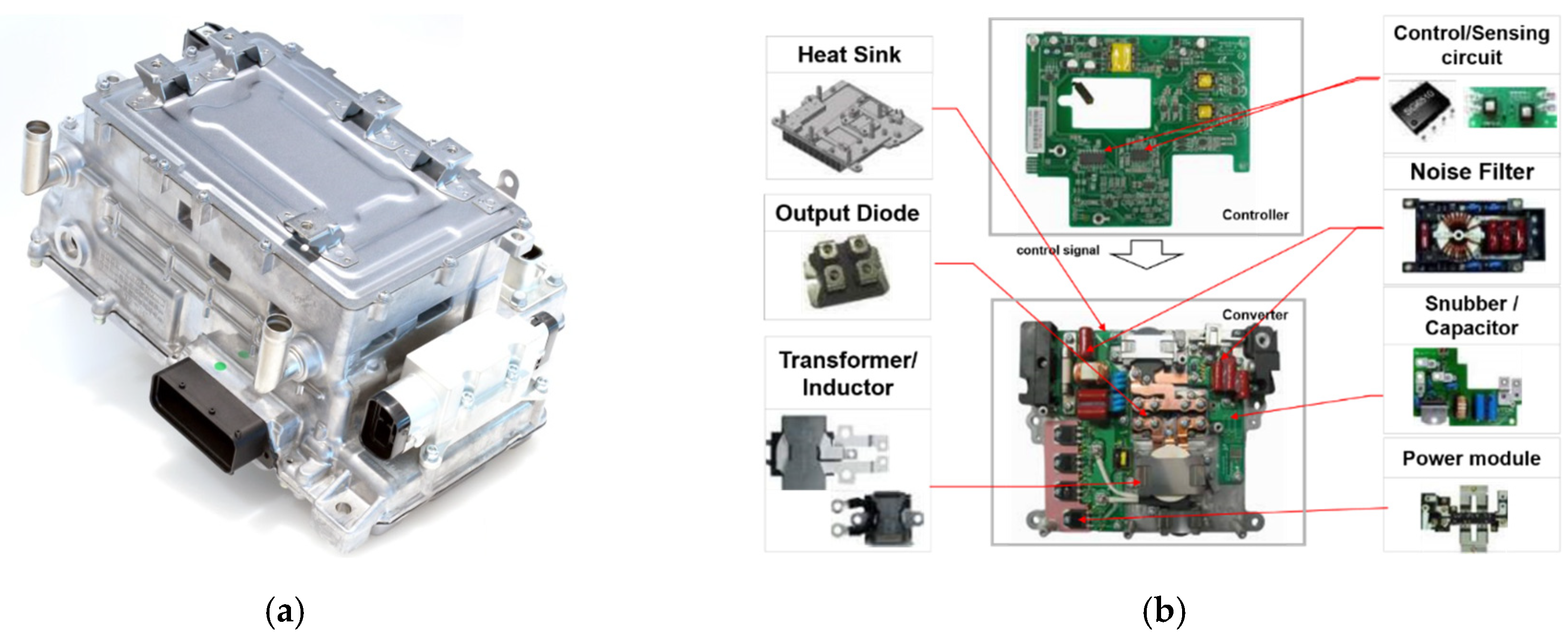 Heat Sink

Output Diode

Transformer/ Inductor

Controller

control signal

Converter

Control/Sensing circuit

Noise Filter

Snubber / Capacitor

Power module

(a)

(b)