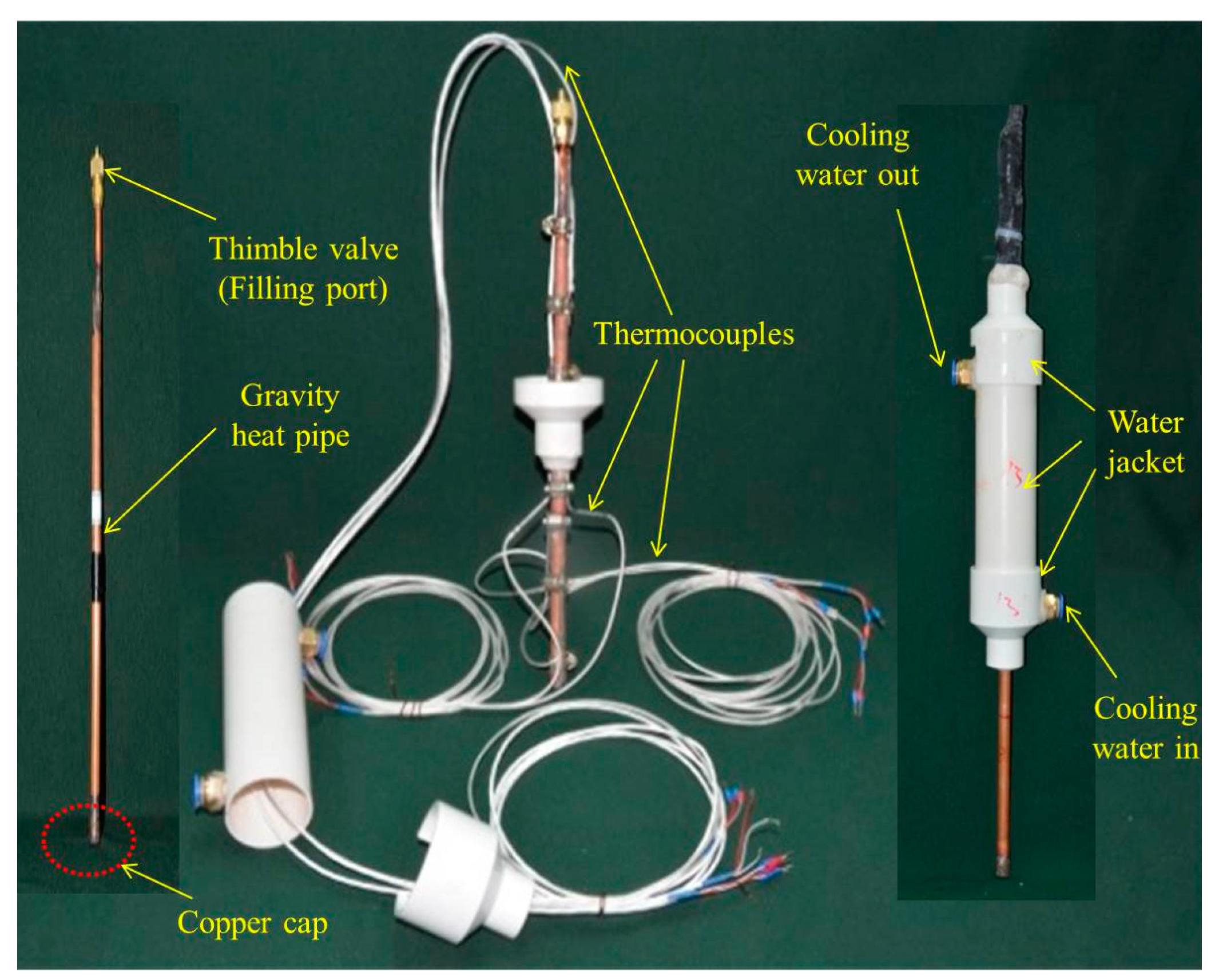 Thimble valve (Filling port)

Gravity heat pipe

Copper cap

Thermocouples

Cooling water out

Water jacket

Cooling water in