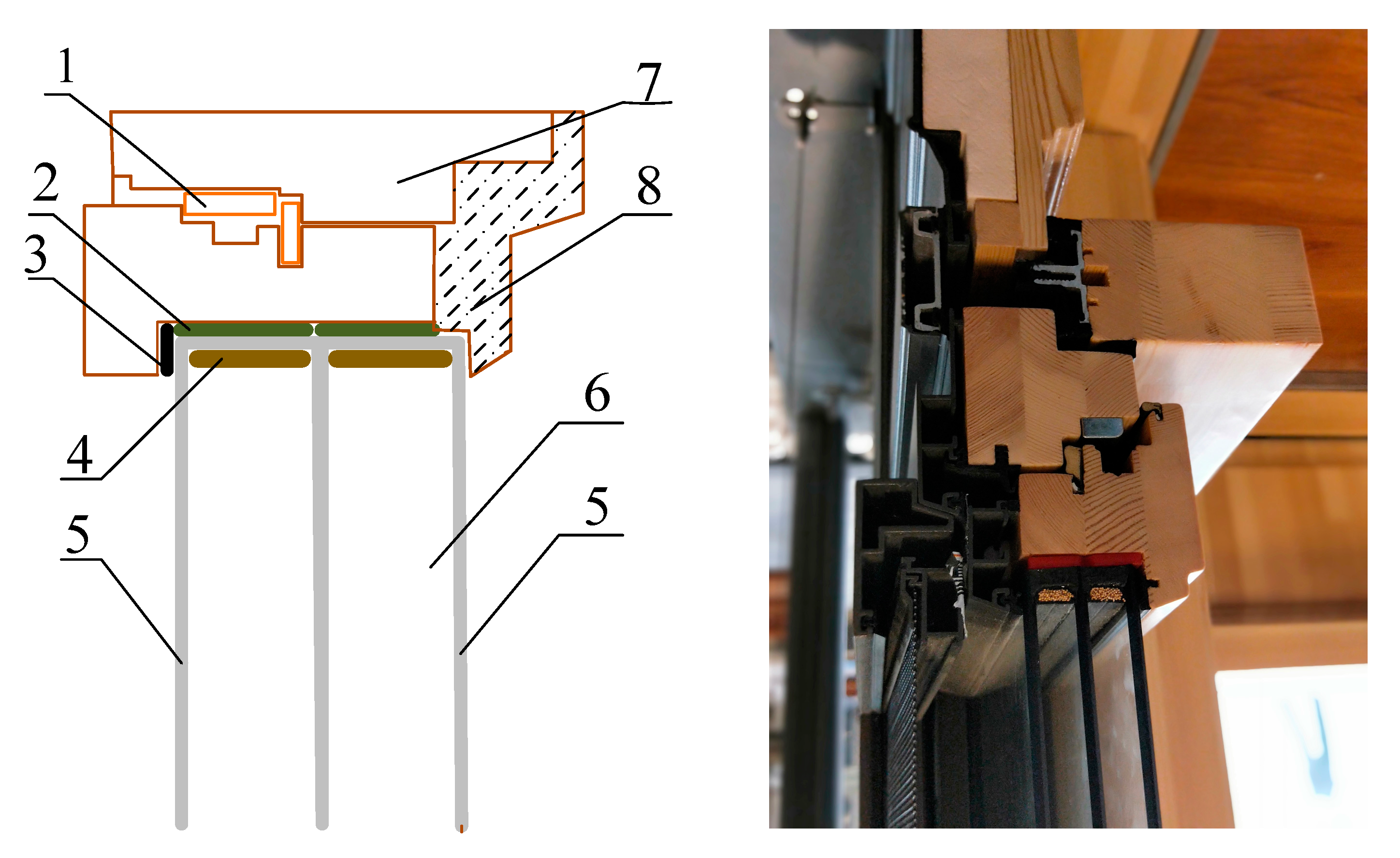 1
7
2
8
3
4
6
5
5