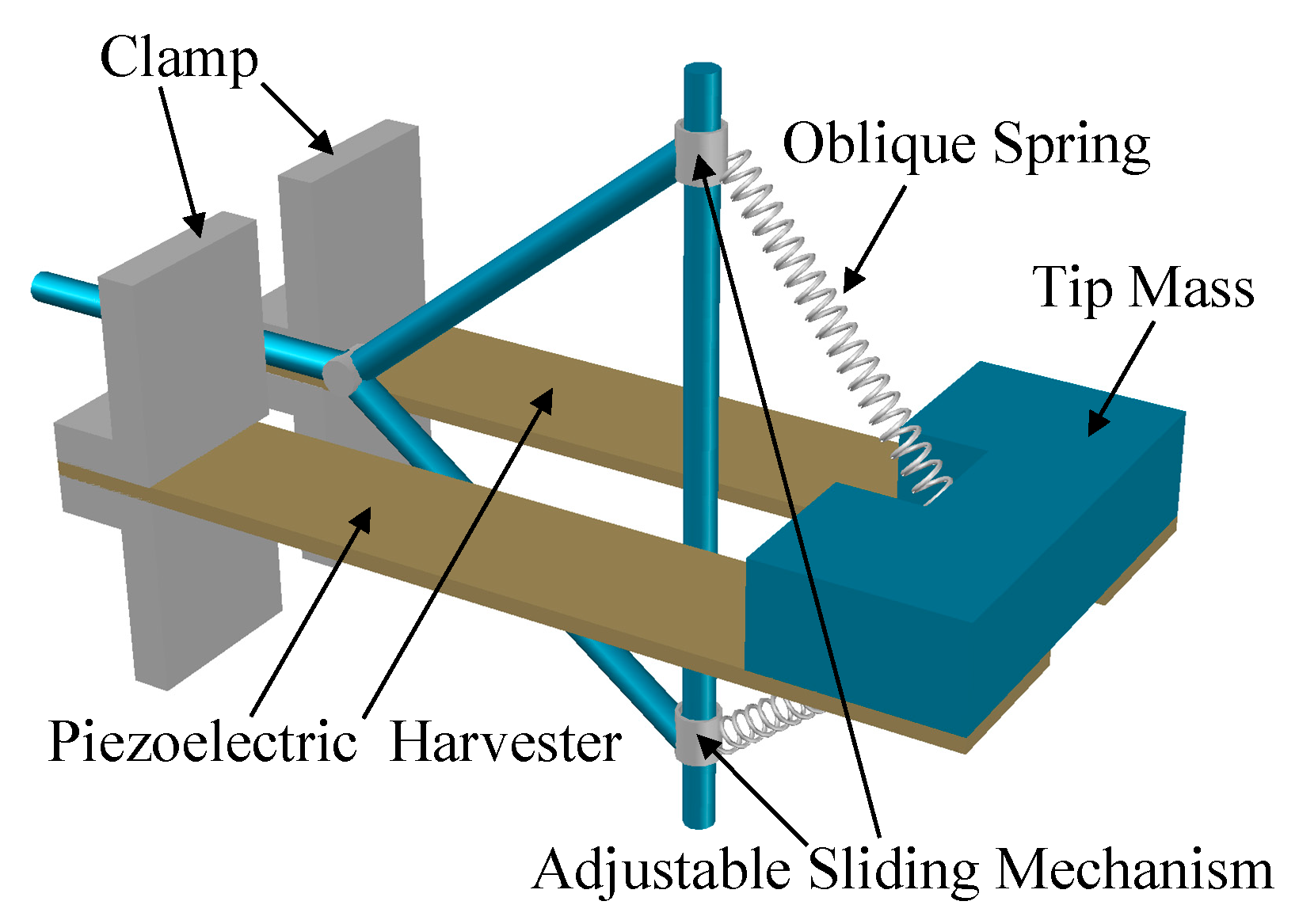 Clamp

Oblique Spring

Tip Mass

Piezoelectric Harvester

Adjustable Sliding Mechanism