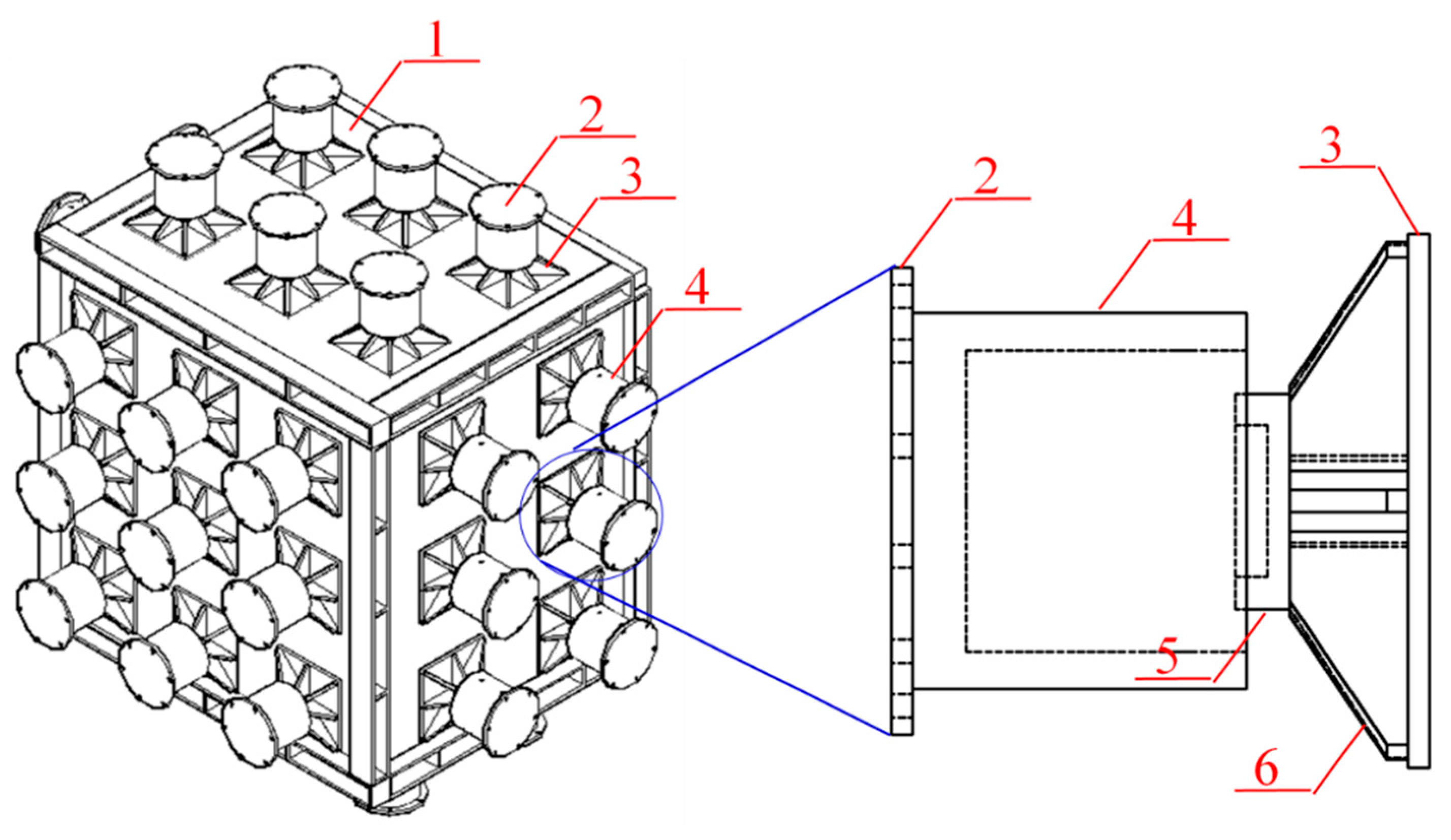 1
2
3
4
2
4
3
5
6