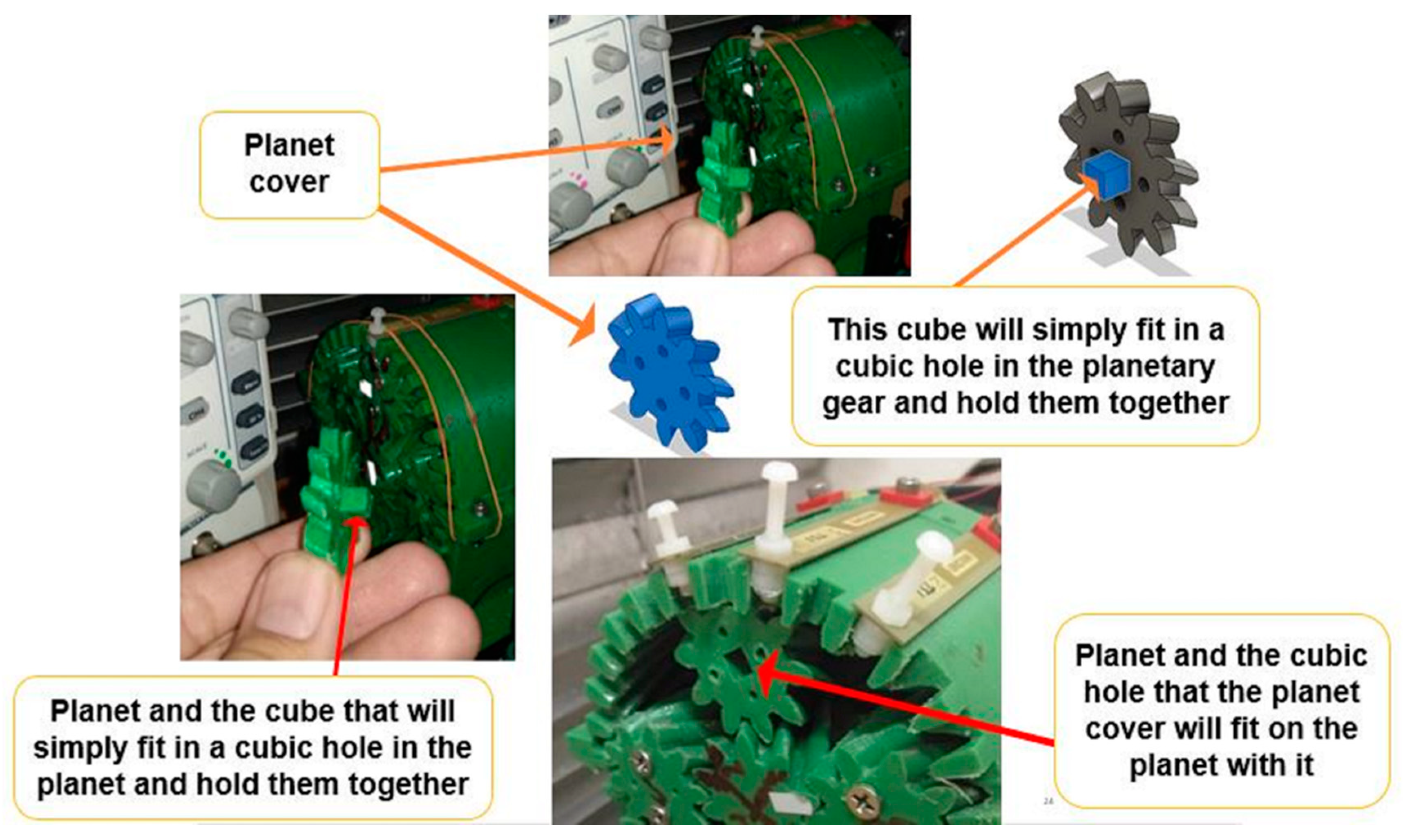 Planet cover

This cube will simply fit in a cubic hole in the planetary gear and hold them together

Planet and the cube that will simply fit in a cubic hole in the planet and hold them together

Planet and the cubic hole that the planet cover will fit on the planet with it

24