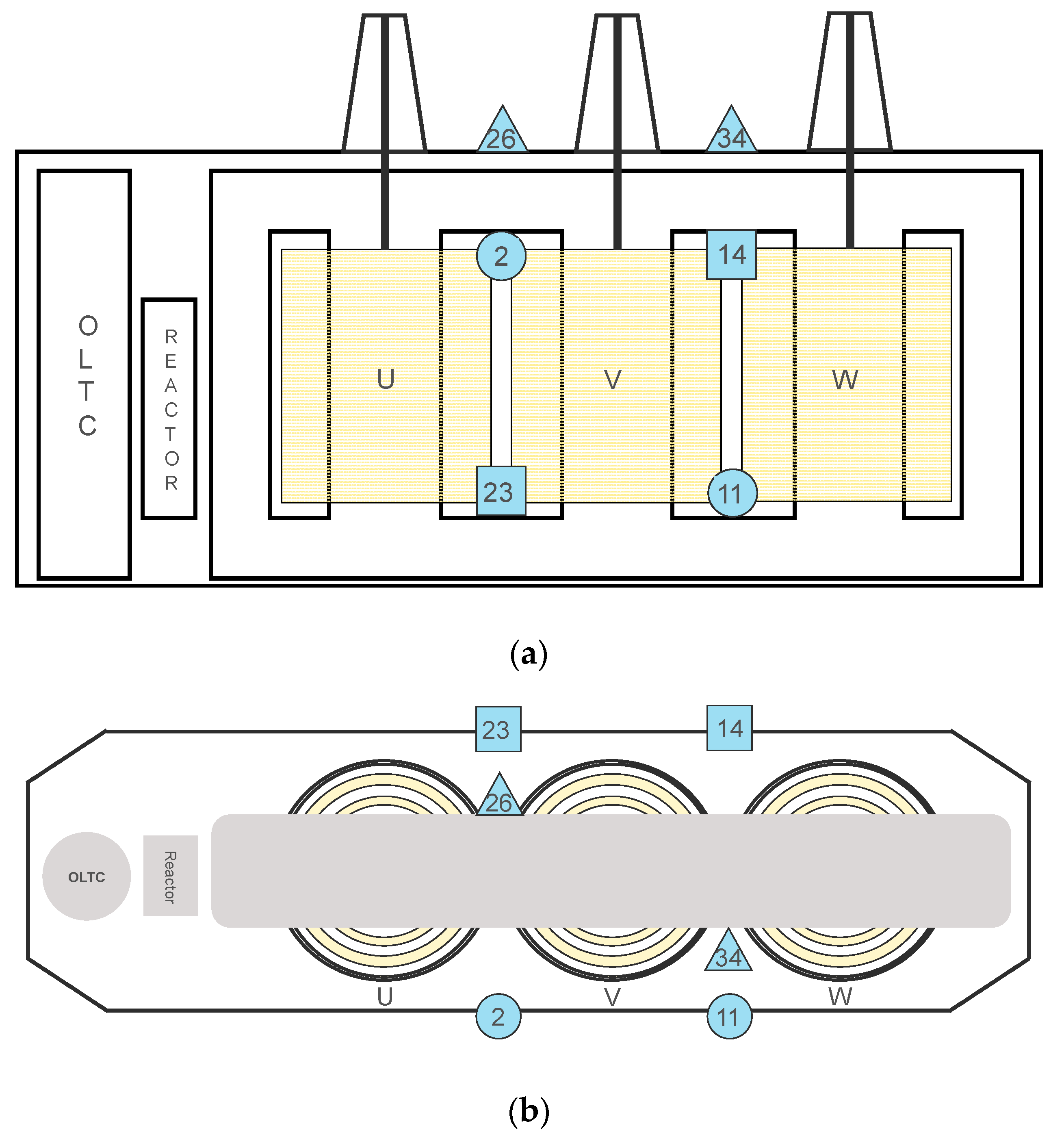 26

34

OLTC

REACTOR

2

14

U

V

W

23

11

(a)

23

14

26

OLTC

Reactor

34

U

V

W

2

11

(b)