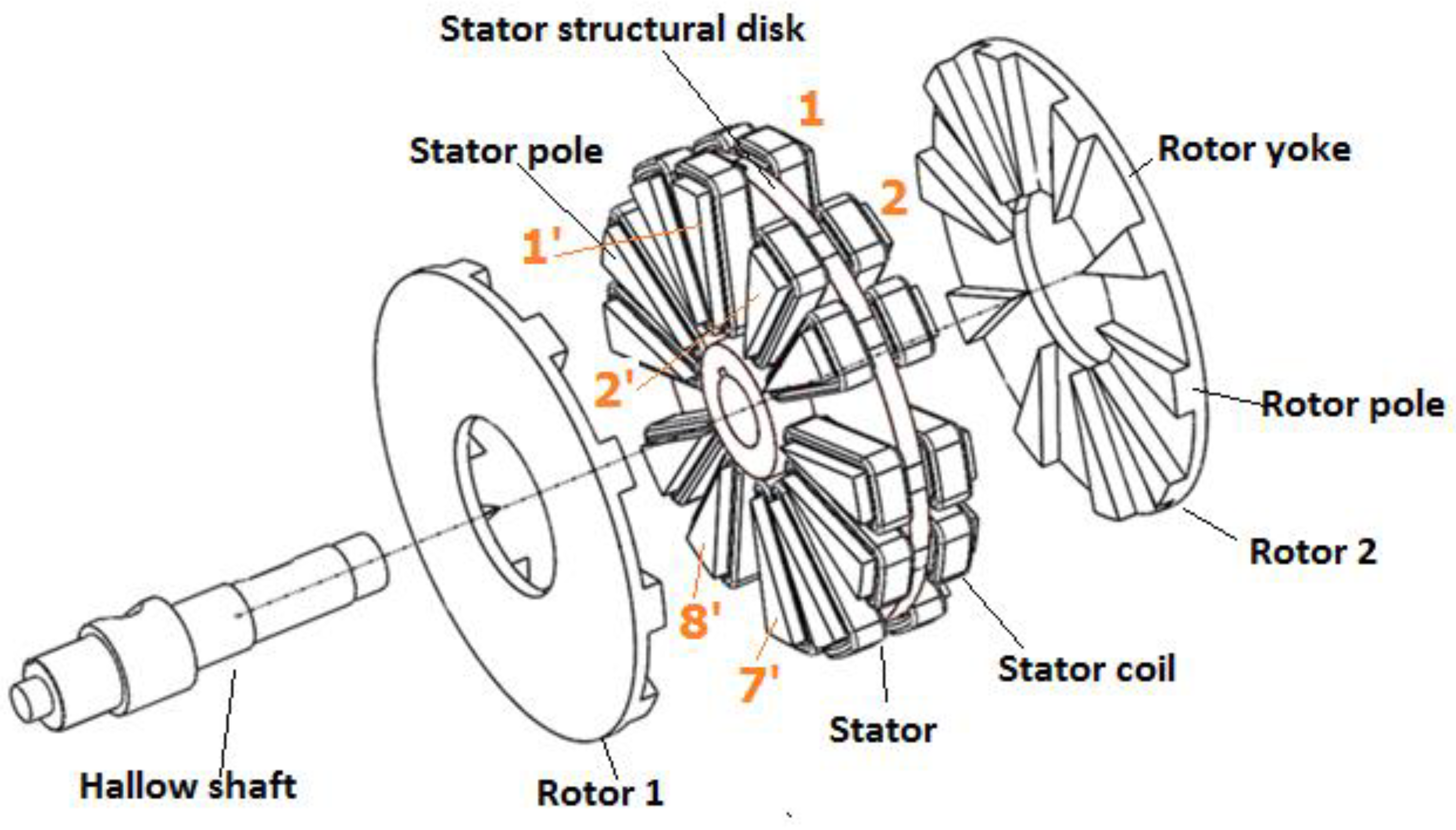 Stator structural disk
1
Stator pole
Rotor yoke
2
1'
2'
Rotor pole
Rotor 2
8'
7'
Stator coil
Stator
Hallow shaft
Rotor 1