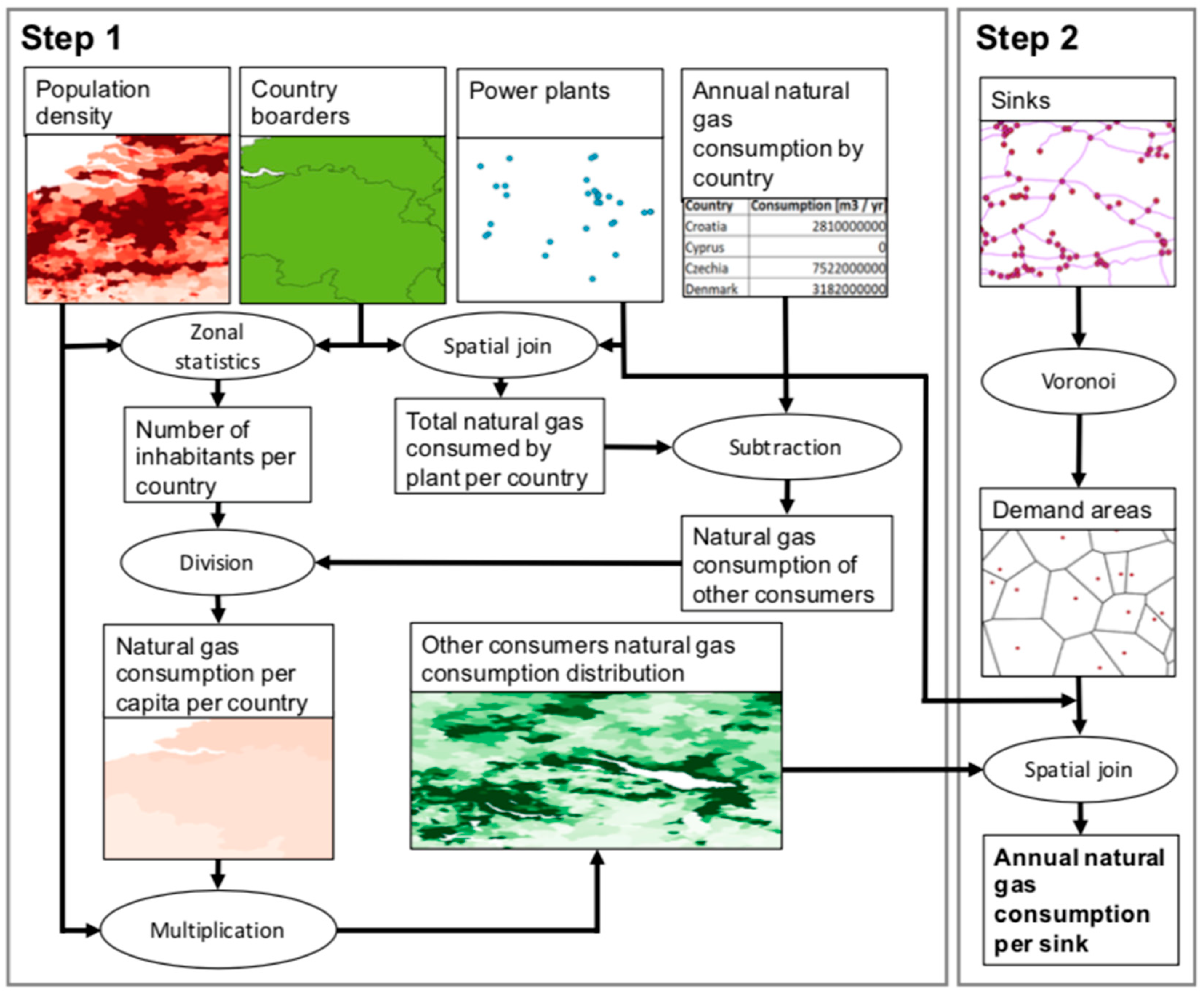 Step 1

Population density

Country boarders

Power plants

Annual natural gas consumption by country

| Country | Consumption [m3 / yr] |
|---|---|
| Croatia | 2810000000 |
| Cyprus | 0 |
| Czechia | 7522000000 |
| Denmark | 3182000000 |

Zonal statistics

Spatial join

Number of inhabitants per country

Total natural gas consumed by plant per country

Subtraction

Division

Natural gas consumption of other consumers

Natural gas consumption per capita per country

Other consumers natural gas consumption distribution

Multiplication

Step 2

Sinks

Voronoi

Demand areas

Spatial join

Annual natural gas consumption per sink